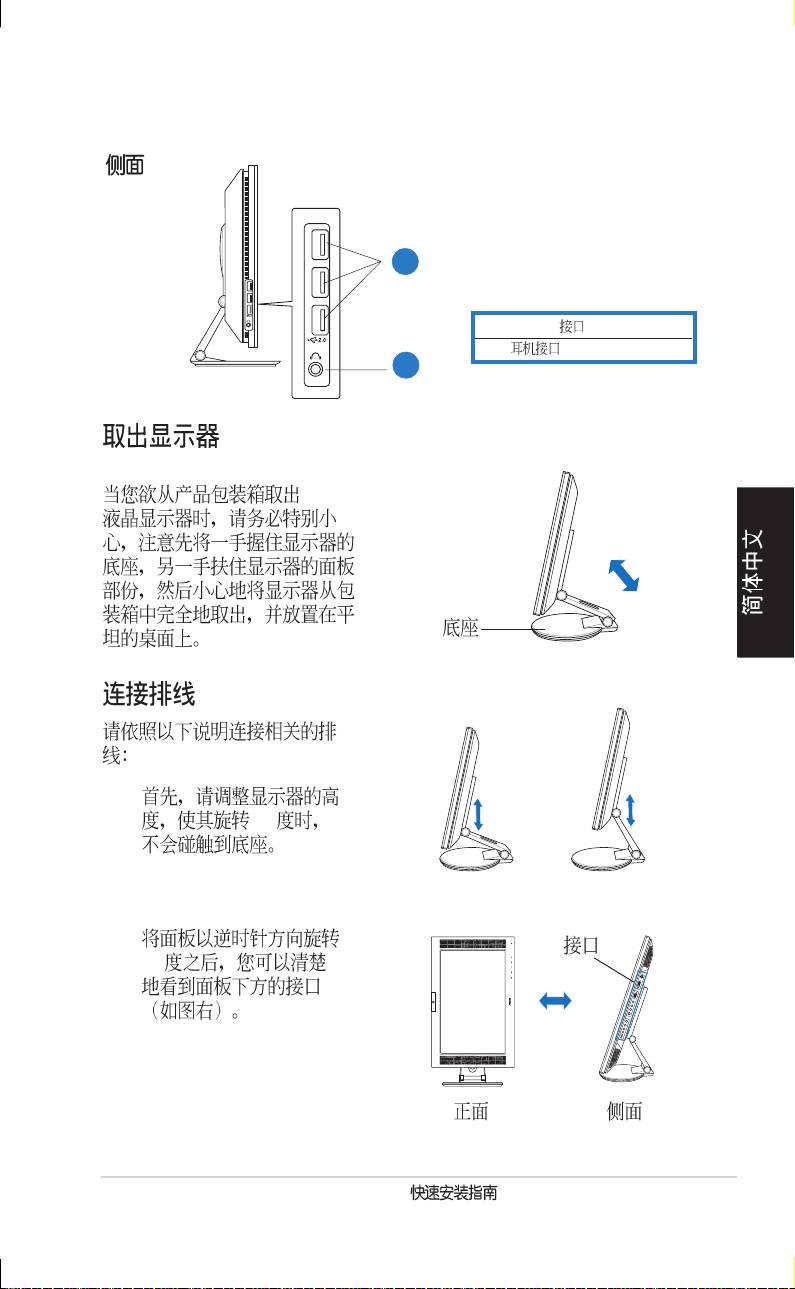 侧面

2.0

接口
耳机接口

取出显示器

当您欲从产品包装箱取出液晶显示器时，请务必特别小心，注意先将一手握住显示器的底座，另一手扶住显示器的面板部份，然后小心地将显示器从包装箱中完全地取出，并放置在平坦的桌面上。

底座

简体中文

连接排线

请依照以下说明连接相关的排线：

首先，请调整显示器的高度，使其旋转 度时，不会碰触到底座。

将面板以逆时针方向旋转 度之后，您可以清楚地看到面板下方的接口（如图右）。

接口

正面

侧面

快速安装指南