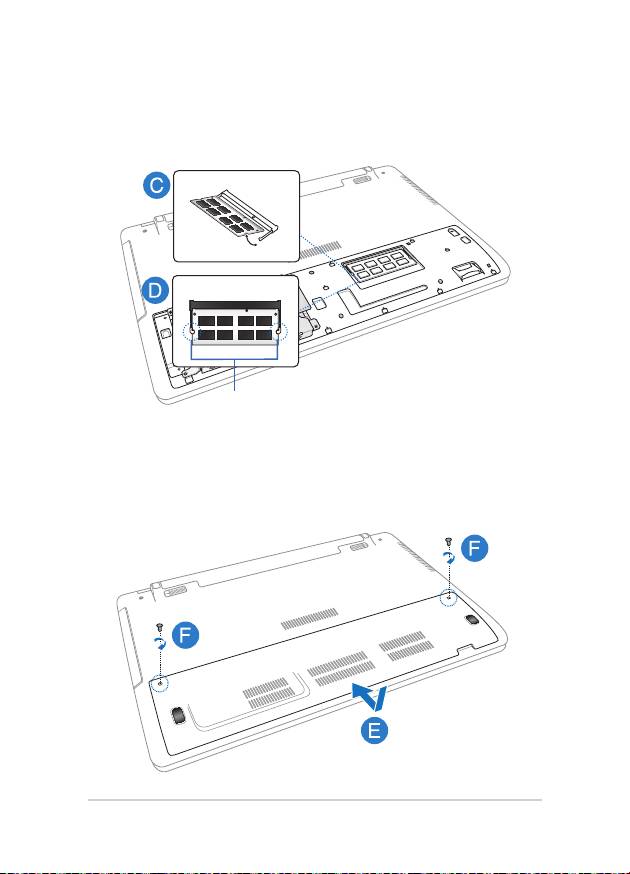 C

D

F

F

E