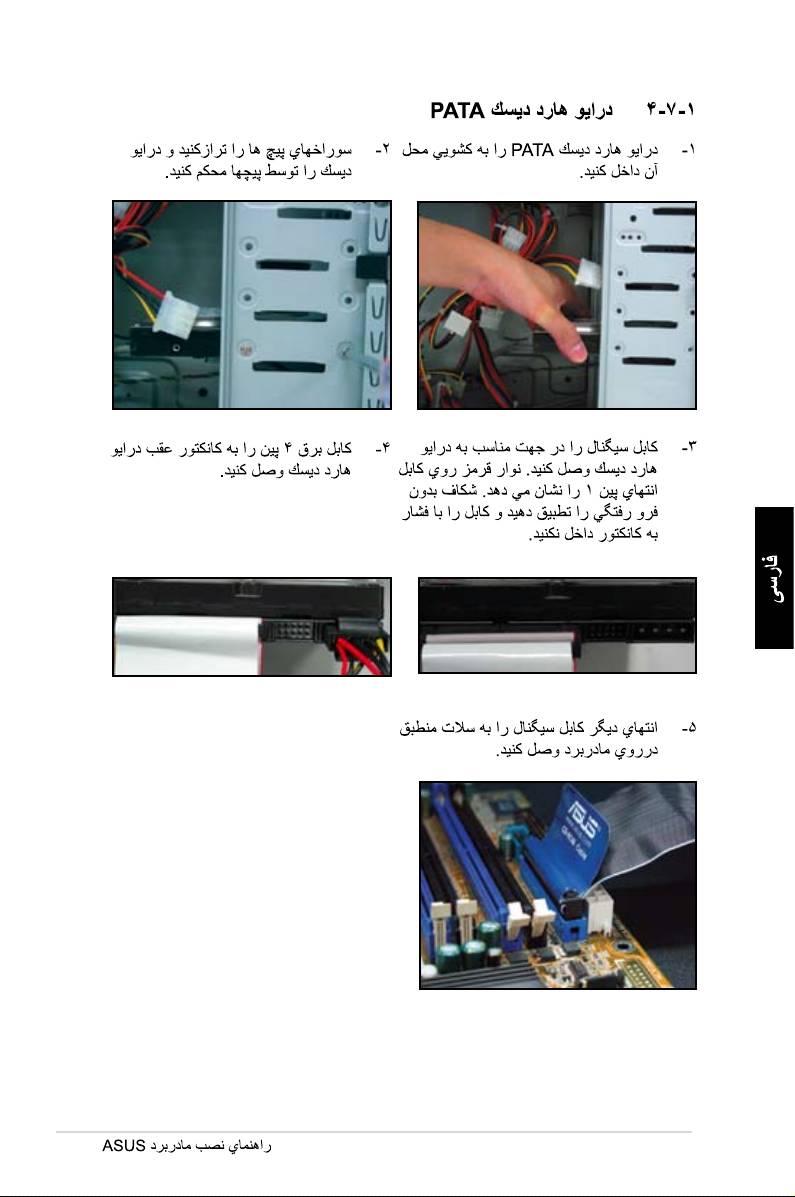 ۴-۷-۱ درايو هارد ديسك PATA

۱- درايو هارد ديسك PATA را به كشويي محل آن داخل كنيد.

۲- سوراخهاي پيچ ها را ترازكنيد و درايو ديسك را توسط پيچها محكم كنيد.

۳- كابل سيگنال را در جهت مناسب به درايو هارد ديسك وصل كنيد. نوار قرمز روي كابل انتهاي پين ۱ را نشان مي دهد. شكاف بدون فرو رفتگي را تطبيق دهيد و كابل را با فشار به كانكتور داخل نكنيد.

۴- كابل برق ۴ پين را به كانكتور عقب درايو هارد ديسك وصل كنيد.

فارسی

۵- انتهاي ديگر كابل سيگنال را به سلات منطبق درروي مادربرد وصل كنيد.

ASUS

راهنماي نصب مادربرد ASUS