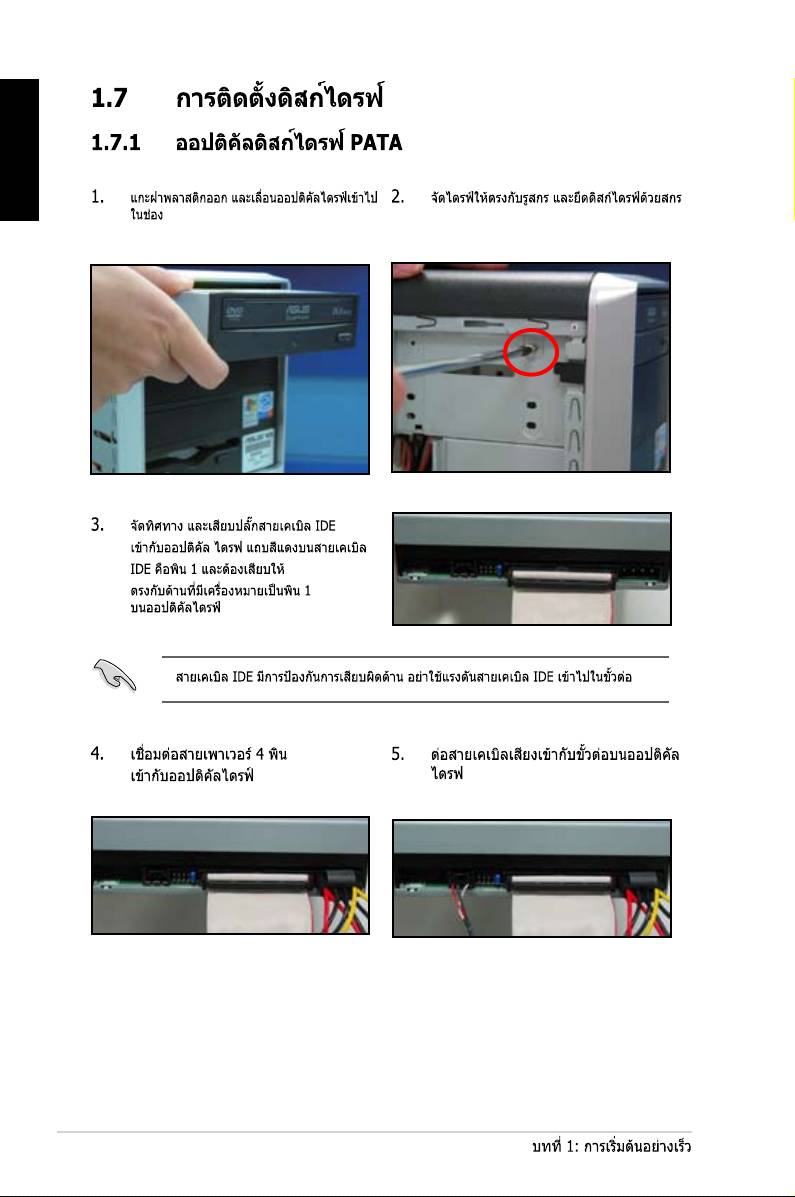 1.7 การติดตั้งดิสก์ไดรฟ์

1.7.1 ออปติคัลดิสก์ไดรฟ์ PATA

1. แกะฝาพลาสติกออก และเลื่อนออปติคัลไดรฟ์เข้าไปในช่อง

2. จัดไดรฟ์ให้ตรงกับรูสกร และยึดดิสก์ไดรฟ์ด้วยสกร

3. จัดทิศทาง และเสียบปลั๊กสายเคเบิล IDE เข้ากับออปติคัล ไดรฟ์ แถบสีแดงบนสายเคเบิล IDE คือพิน 1 และต้องเสียบให้ตรงกับด้านที่มีเครื่องหมายเป็นพิน 1 บนออปติคัลไดรฟ์

สายเคเบิล IDE มีการป้องกันการเสียบผิดด้าน อย่าใช้แรงดันสายเคเบิล IDE เข้าไปในขั้วต่อ

4. เชื่อมต่อสายเพาเวอร์ 4 พิน เข้ากับออปติคัลไดรฟ์

5. ต่อสายเคเบิลเสียงเข้ากับขั้วต่อบนออปติคัลไดรฟ์

บทที่ 1: การเริ่มต้นอย่างเร็ว