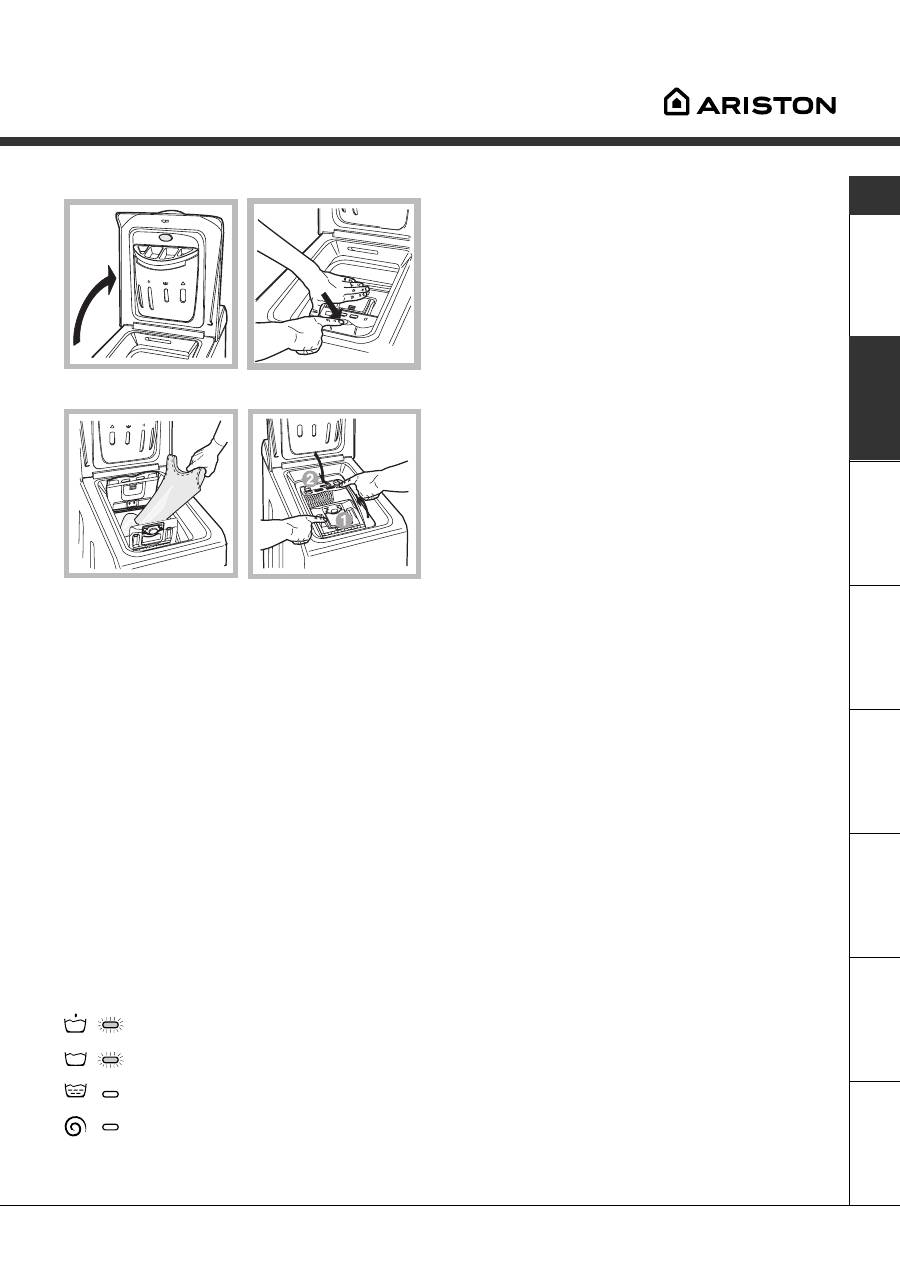 ARISTON

2

1