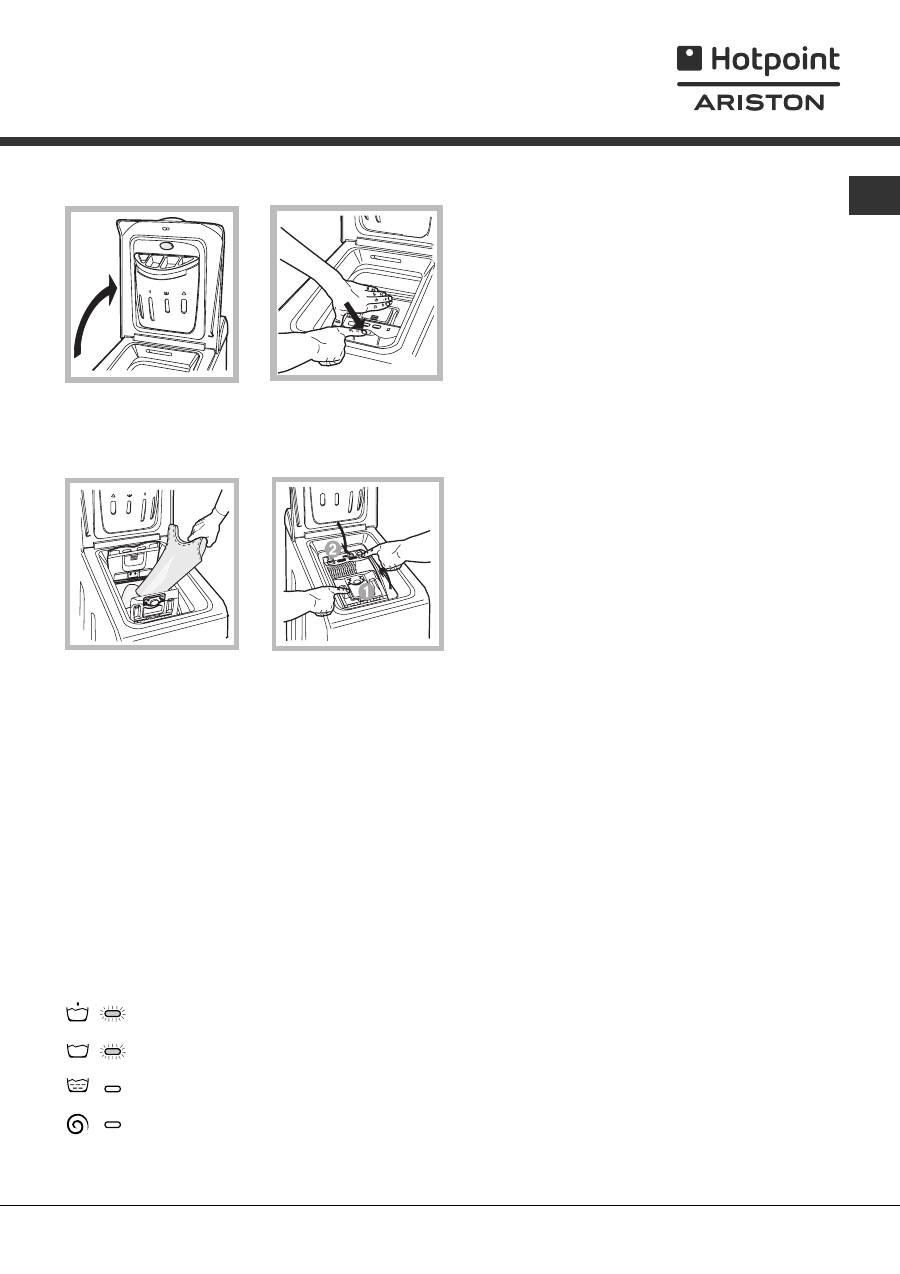 Hotpoint
ARISTON

2

1