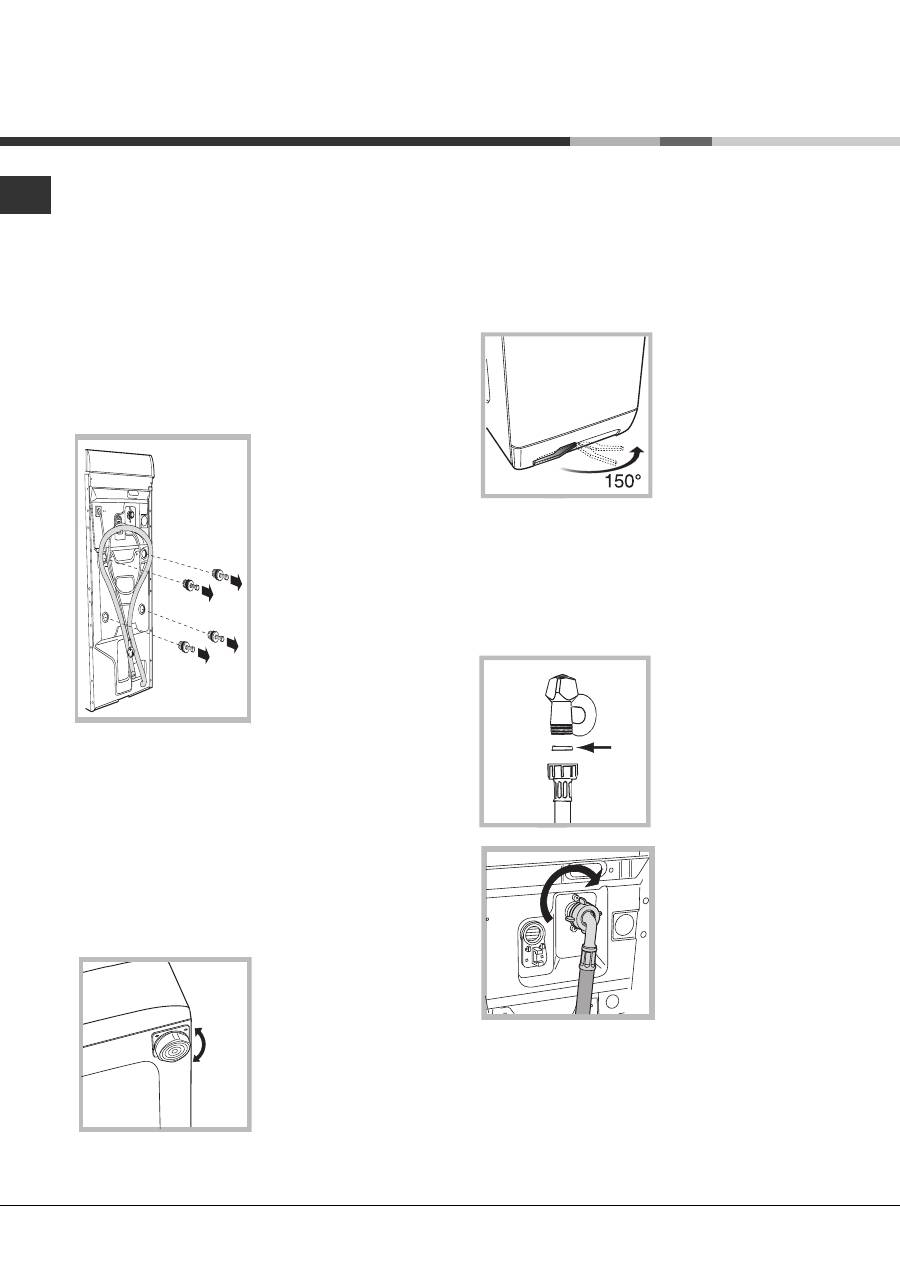 150°