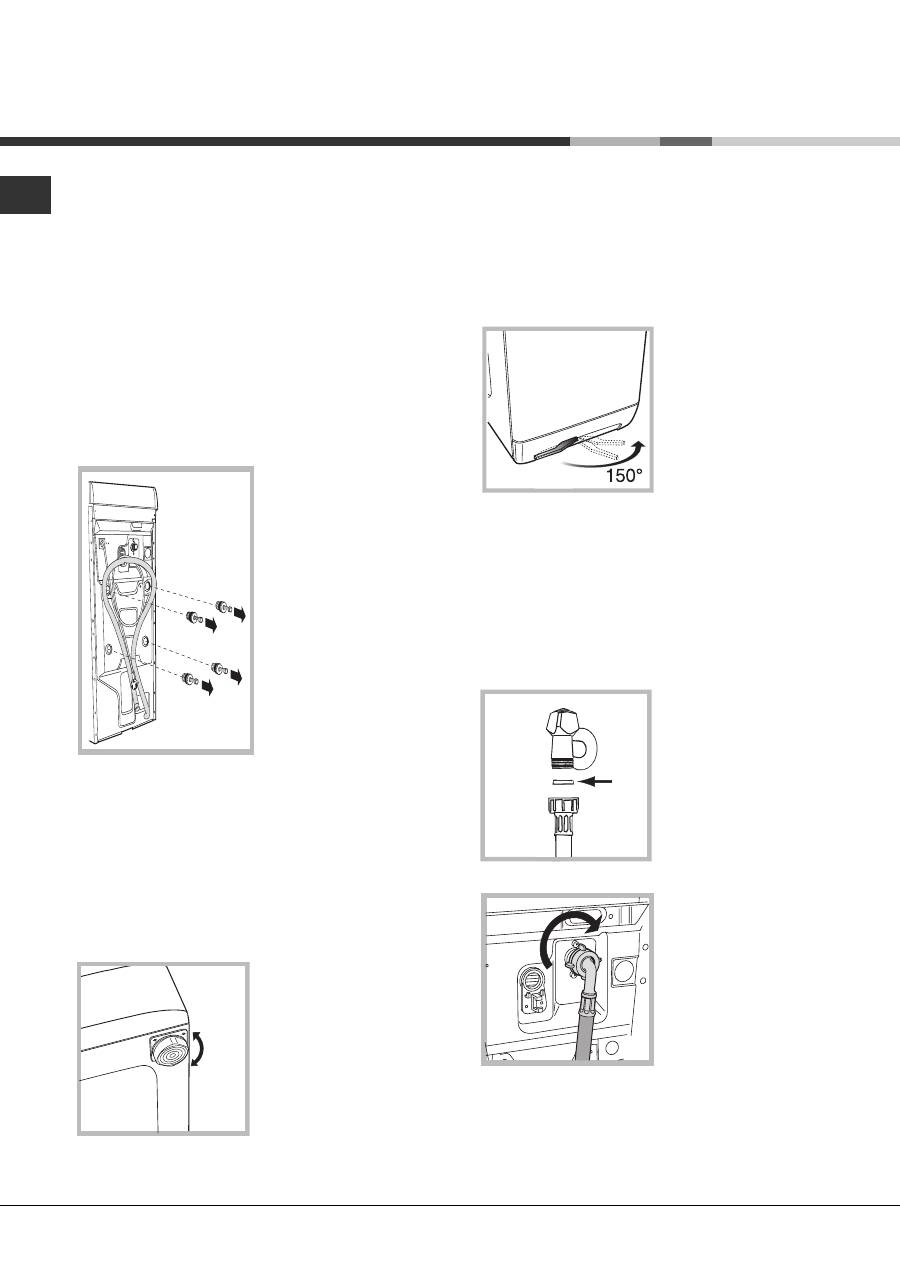 150°