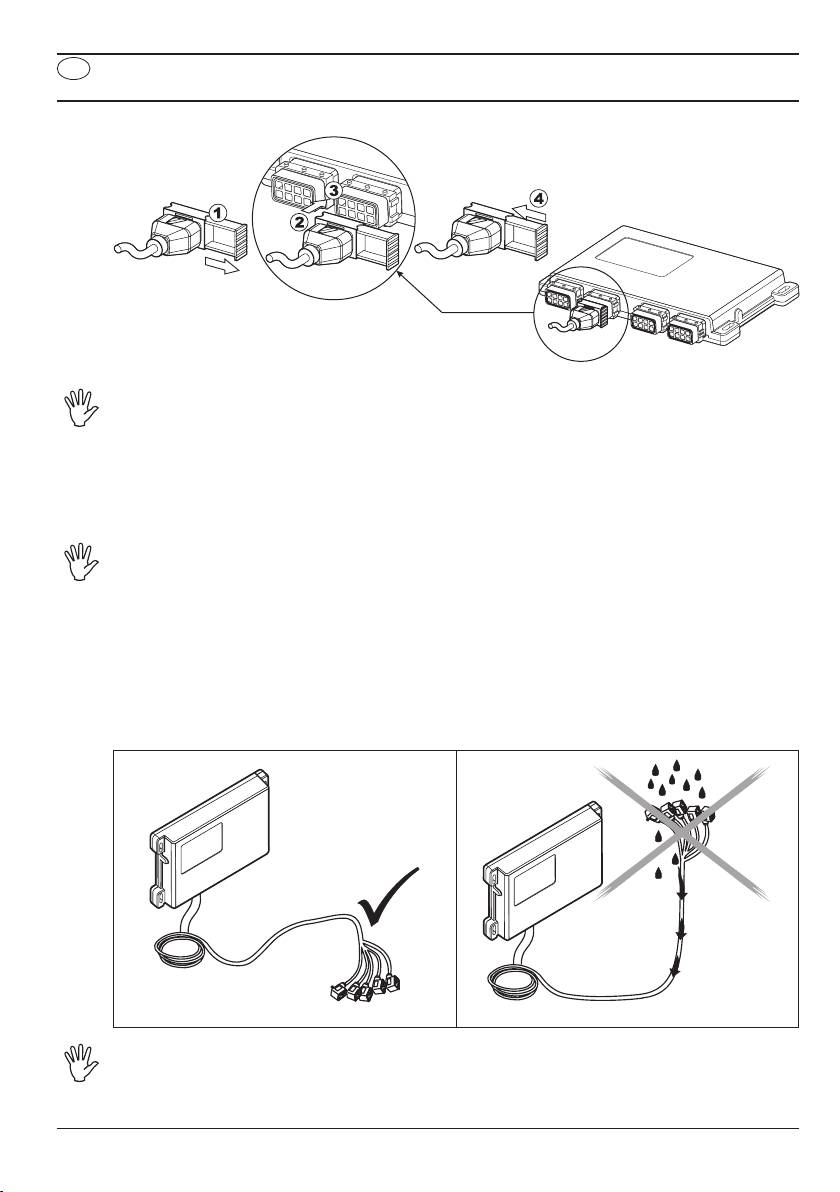 1

2

3

4