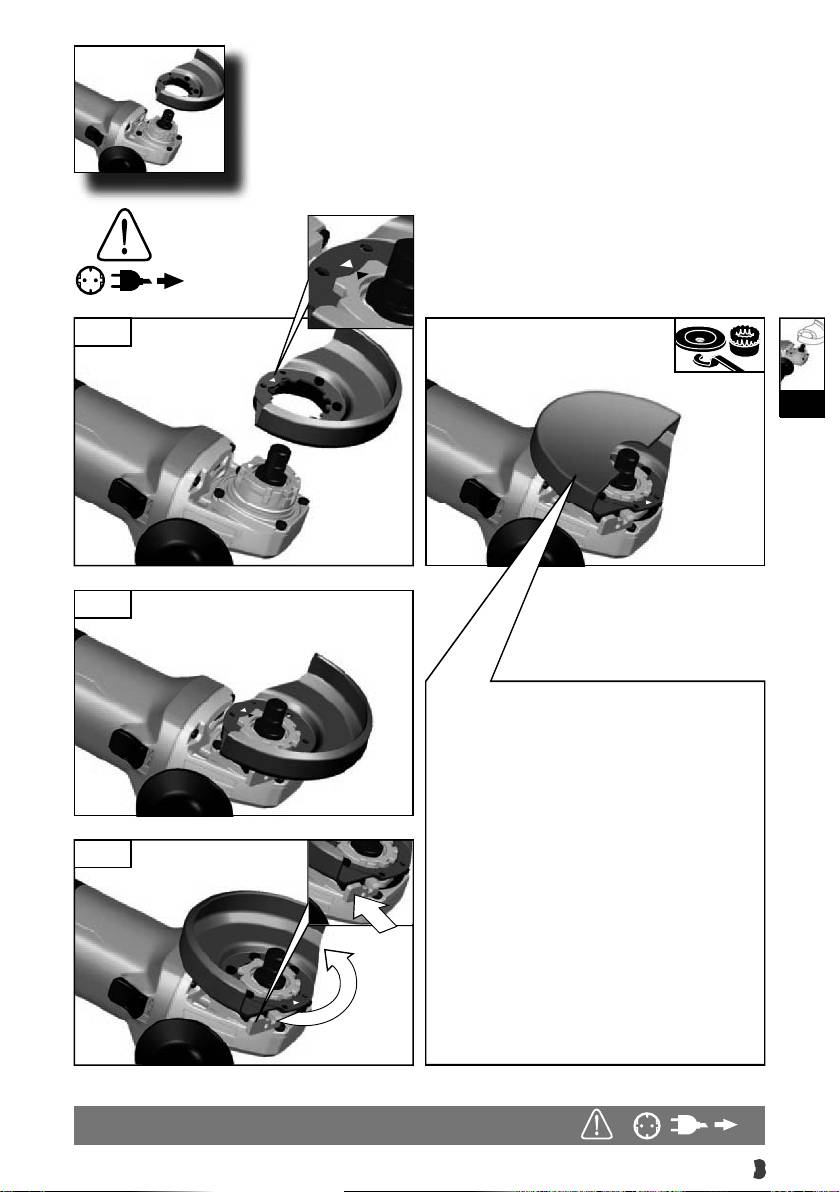 3