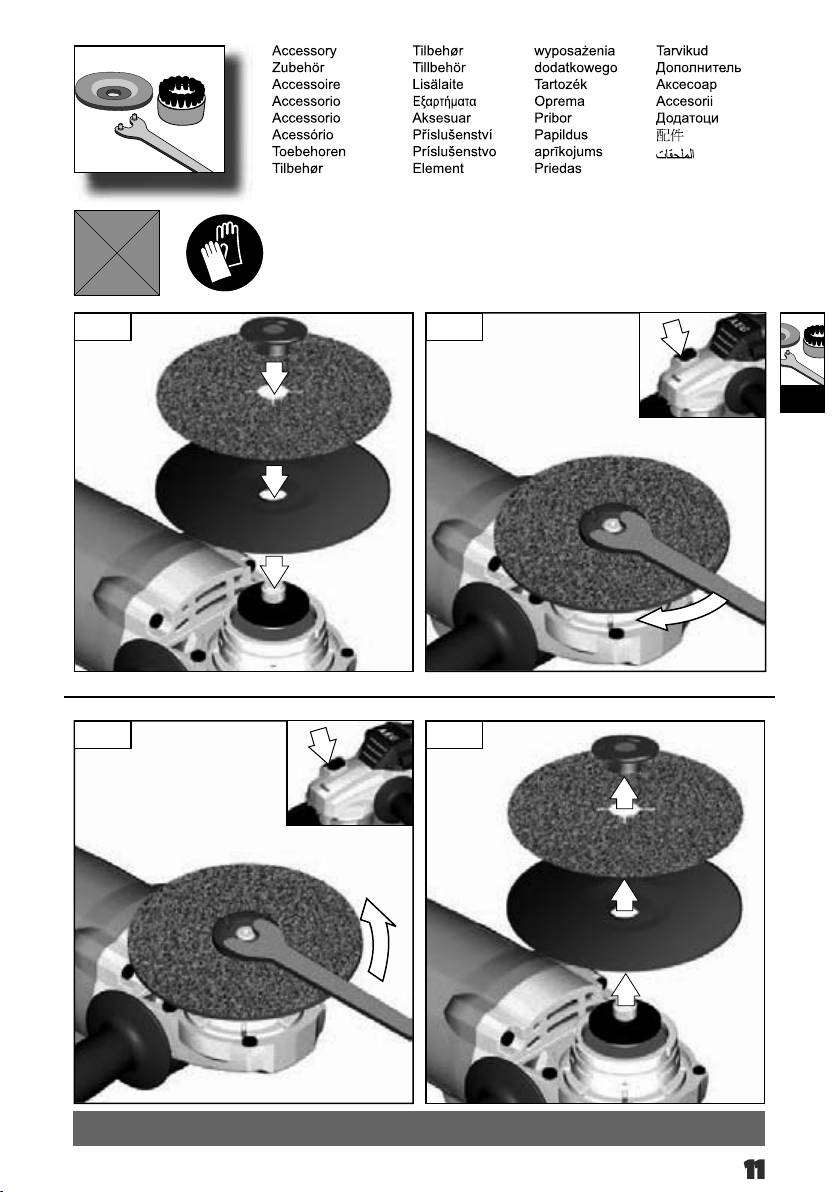 Accessory
Zubehör
Accessoire
Accessorio
Accessorio
Acessório
Toebehoren
Tilbehør

Tilbehør
Tillbehör
Lisälaite
Εξαρτήματα
Aksesuar
Příslušenství
Príslušenstvo
Element

wyposażenia
dodatkowego
Tartozék
Oprema
Pribor
Papildus
aprīkojums
Priedas

Tarvikud
Дополнитель
Аксесоар
Accesorii
Додатоци
配件
الملحقات

11