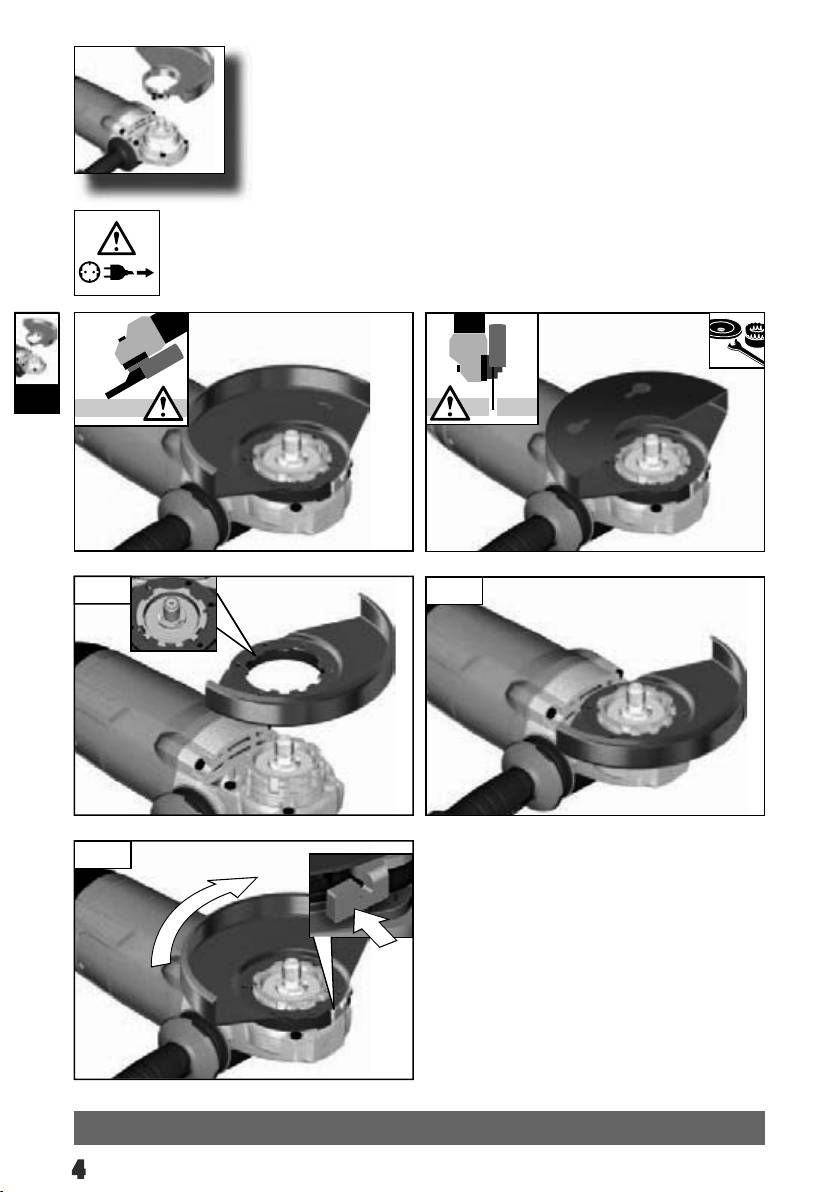 4