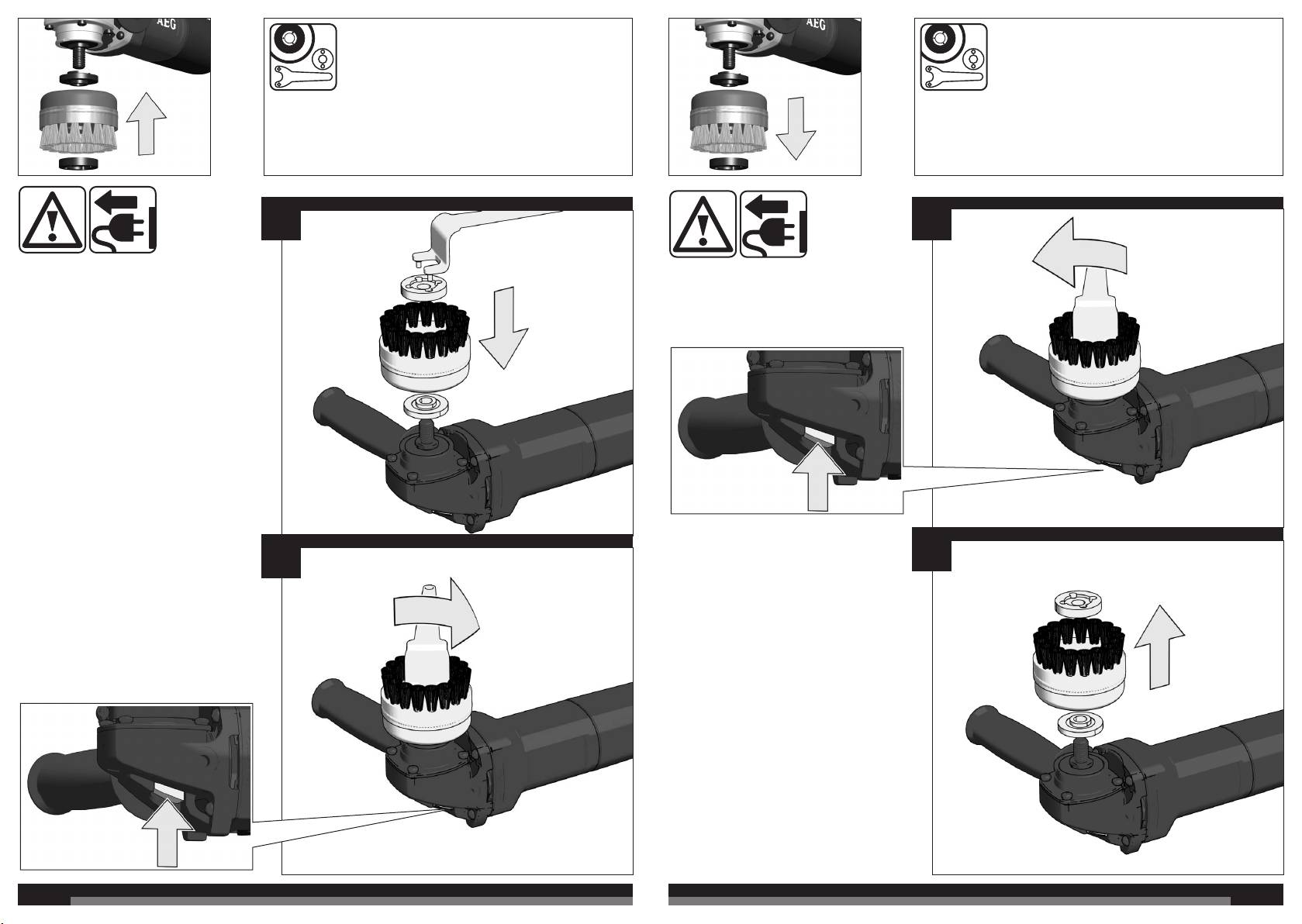 AEG

AEG