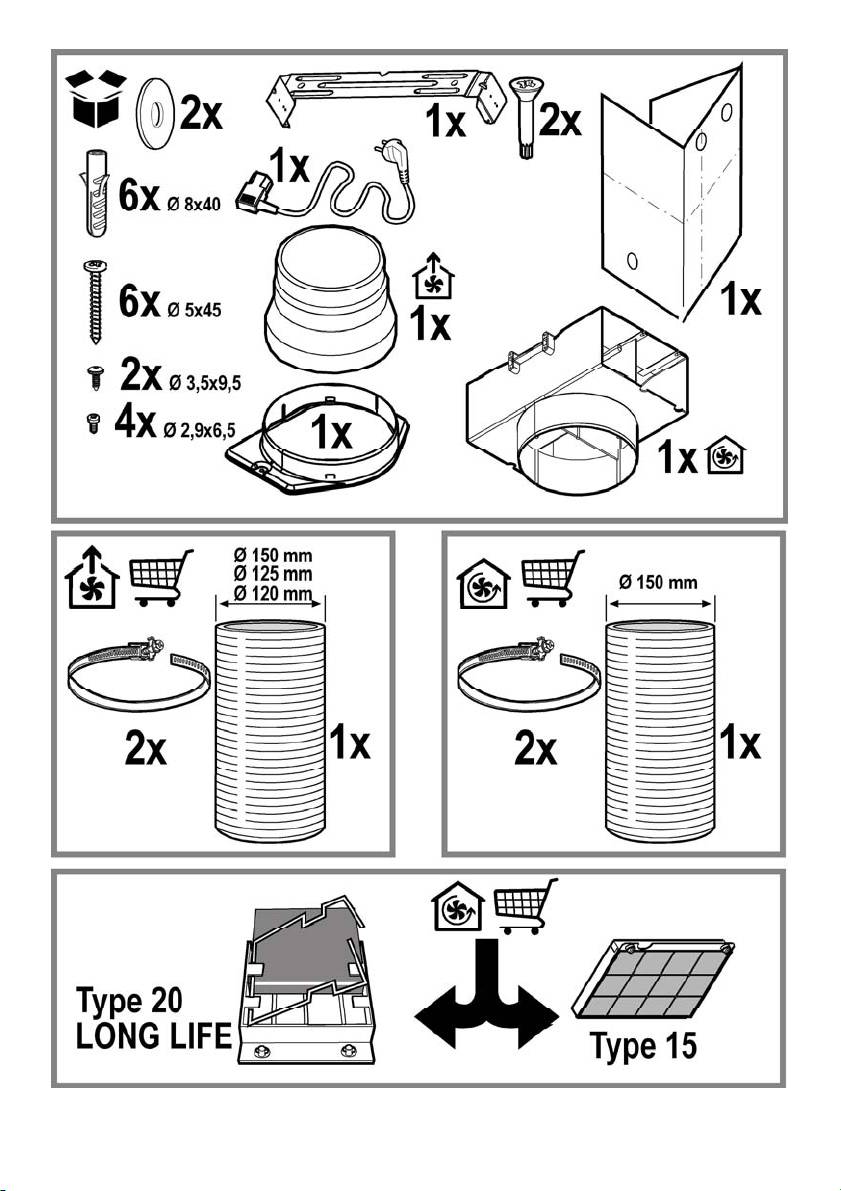 2x

1x

2x

6x Ø 8x40

1x

6x Ø 5x45

1x

1x

2x Ø 3,5x9,5

4x Ø 2,9x6,5

1x

1x

Ø 150 mm
Ø 125 mm
Ø 120 mm

2x

1x

Ø 150 mm

2x

1x

Type 20
LONG LIFE

Type 15