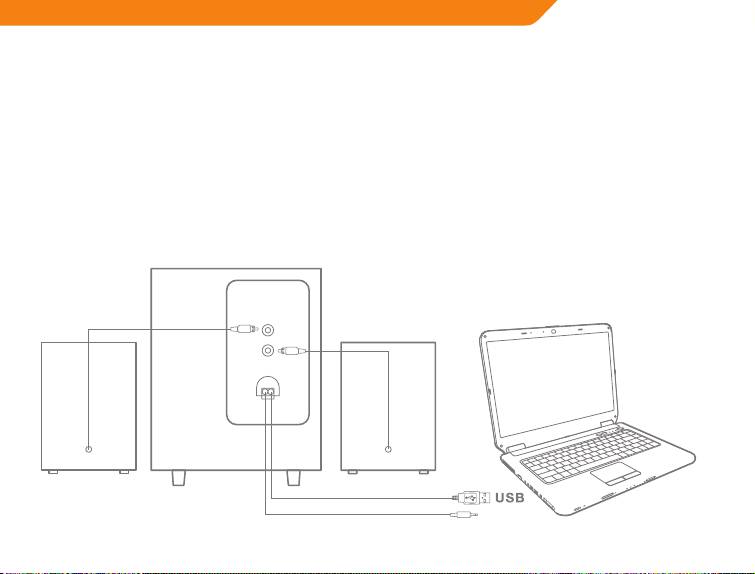 USB