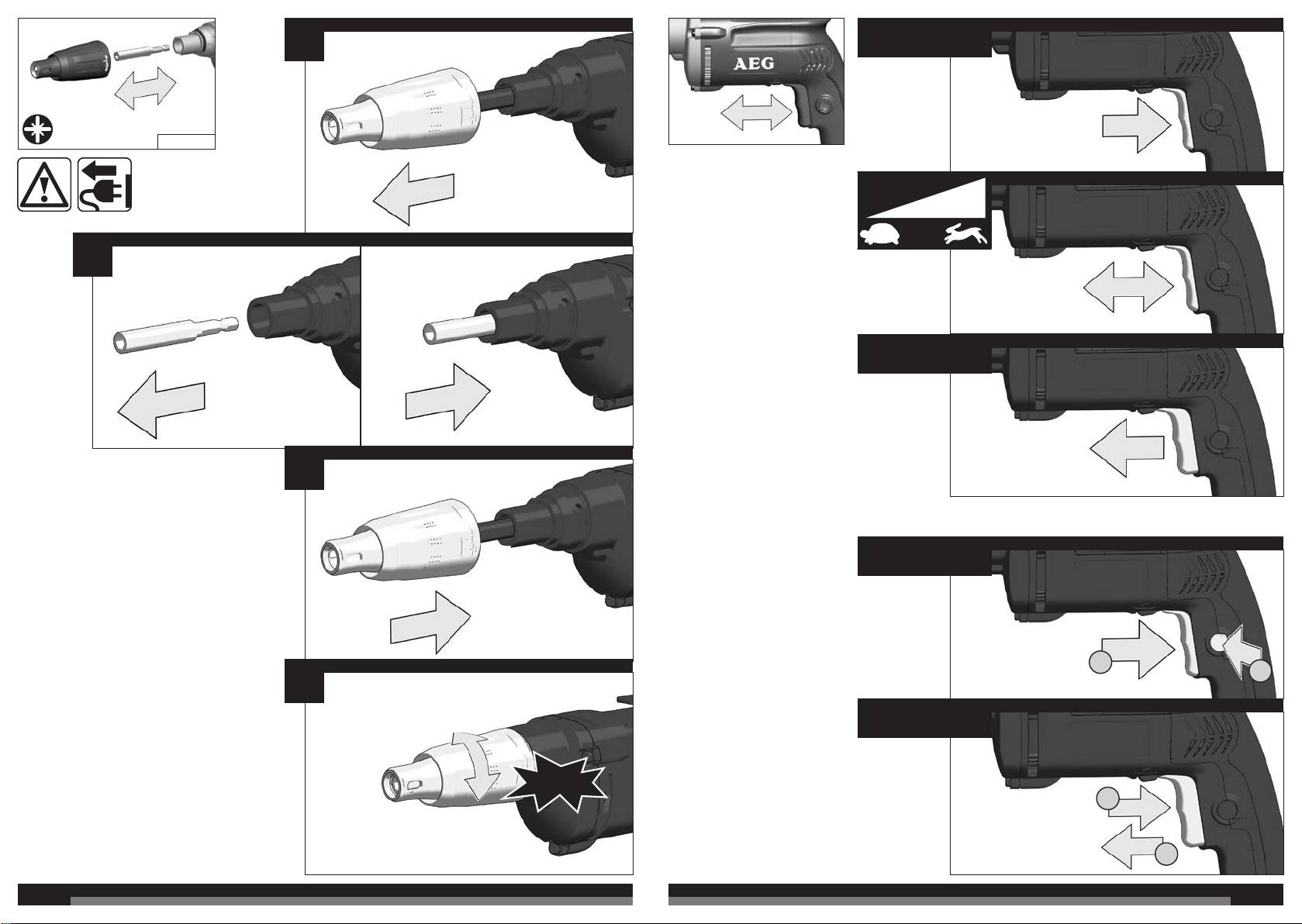 AEG