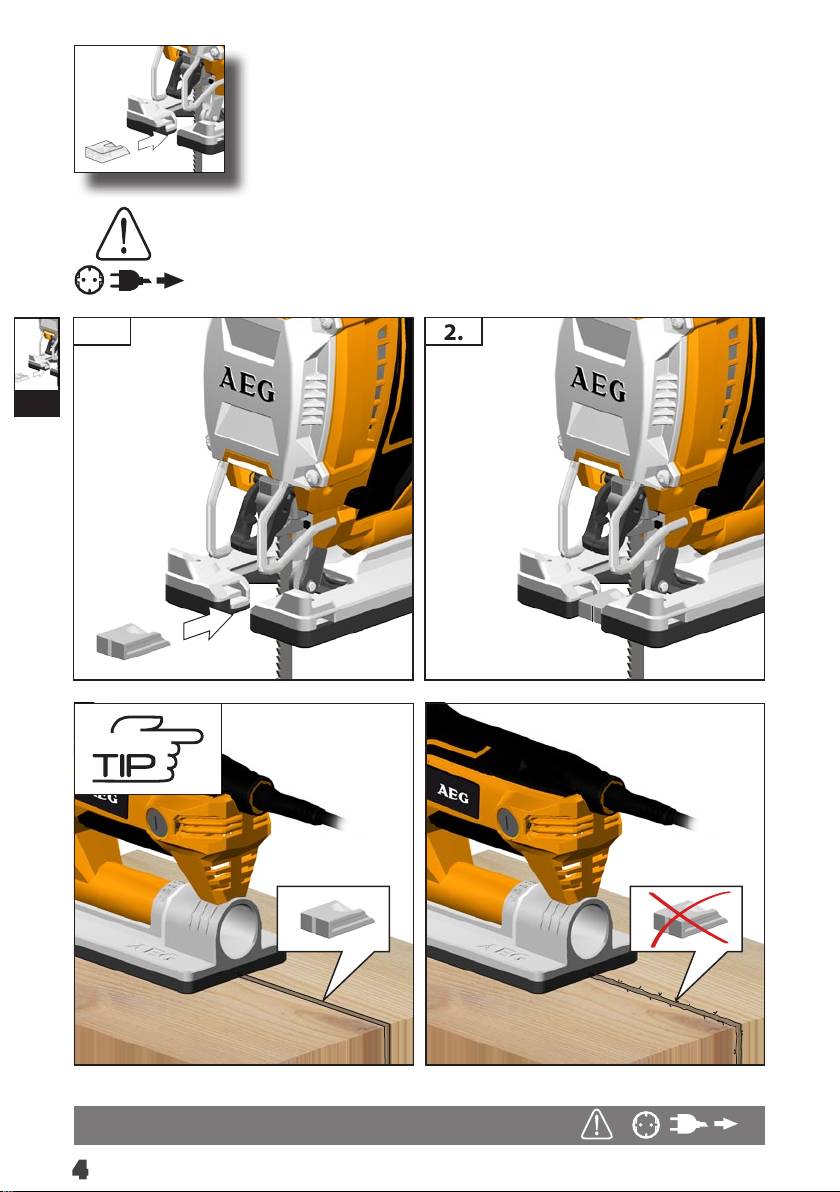 2.

AEG

AEG

TIP

AEG

AEG

AEG

4