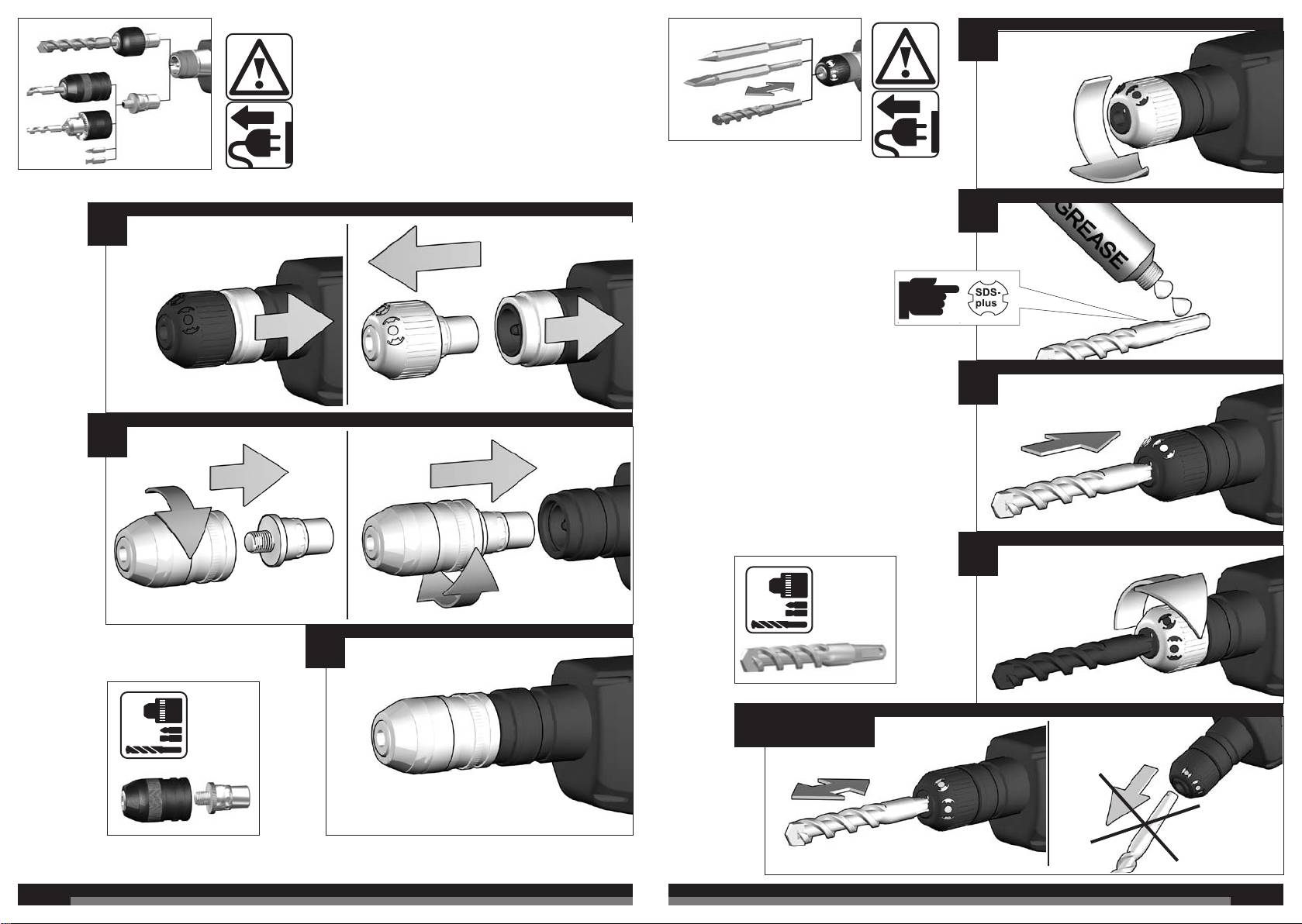 GREASE

SDS-plus