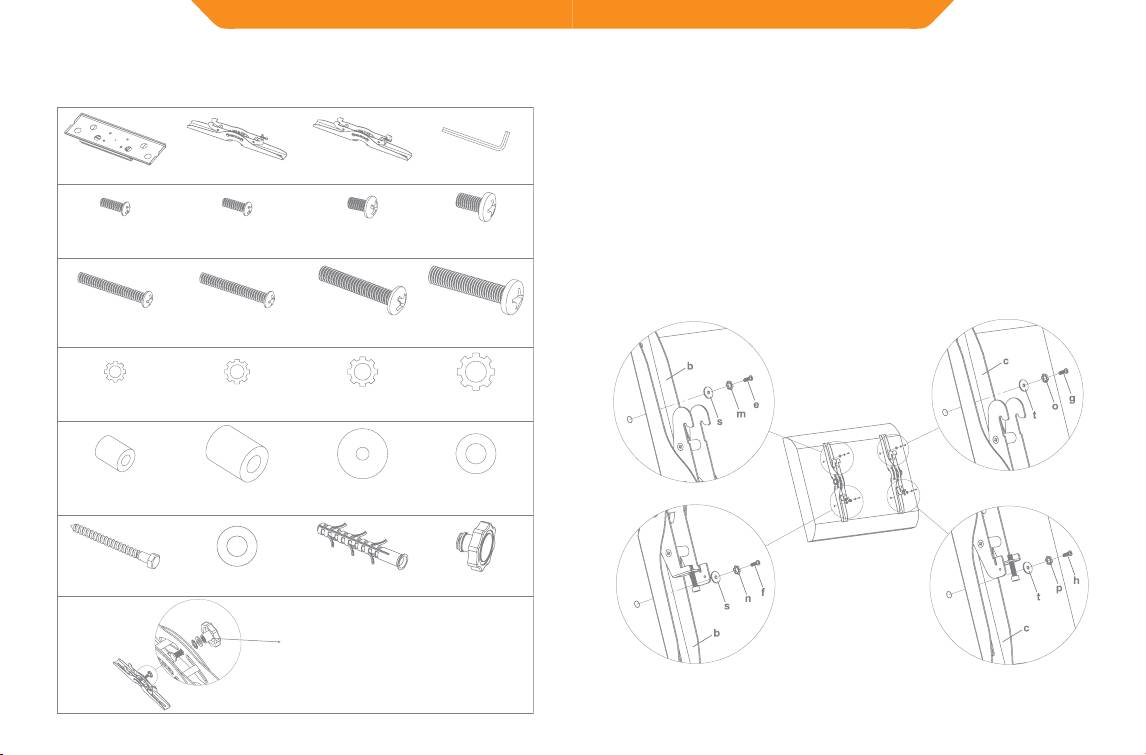 b
s
m
e

c
t
o
g

s
n
f
b

t
p
h
c