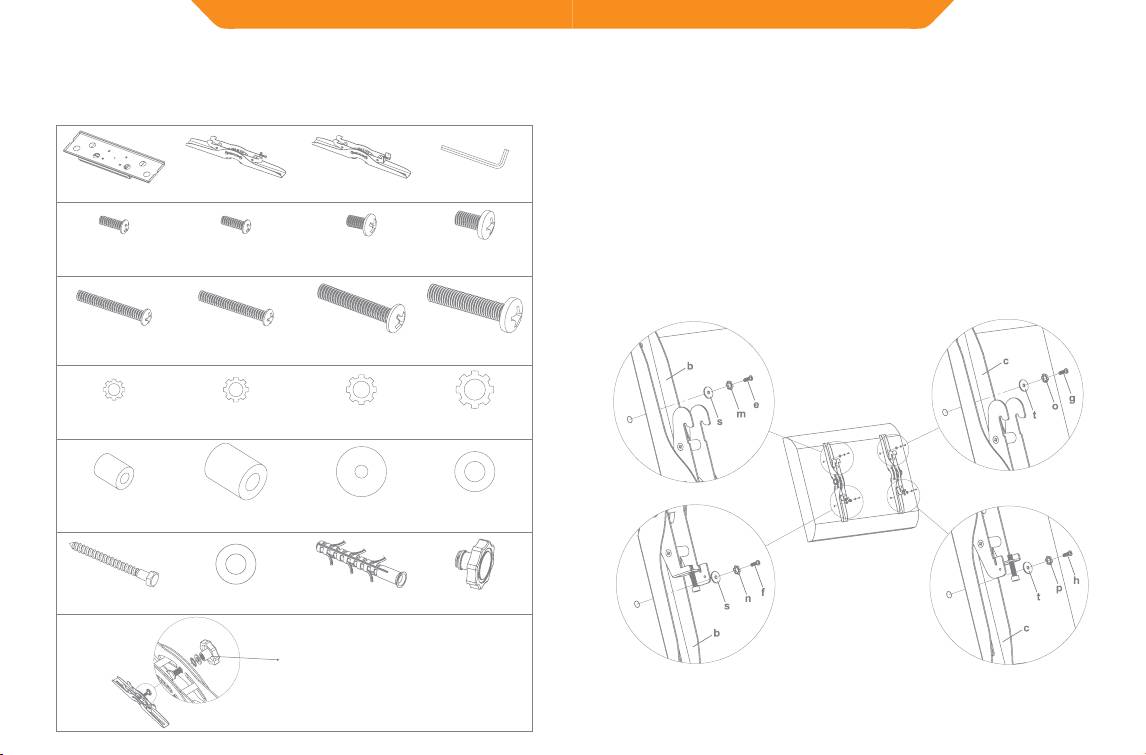 b
s
m
e
c
t
o
g
s
n
f
b
t
p
h
c