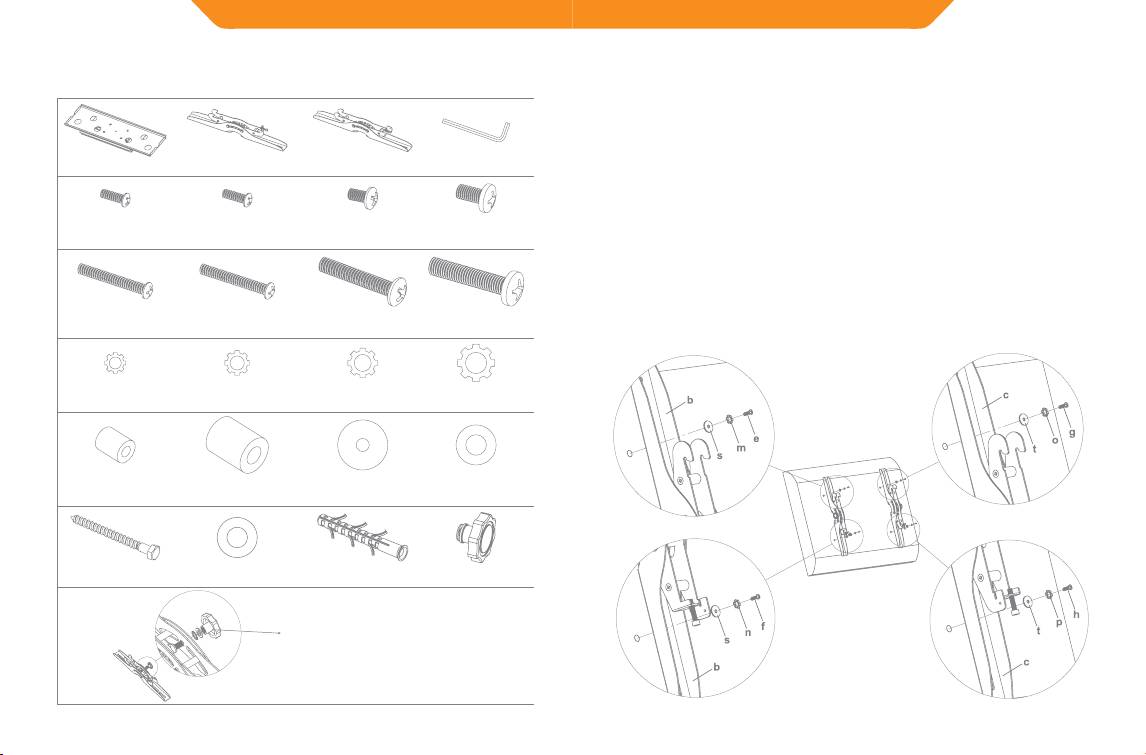 b
s
m
e

c
t
o
g

s
n
f
b

t
p
h
c