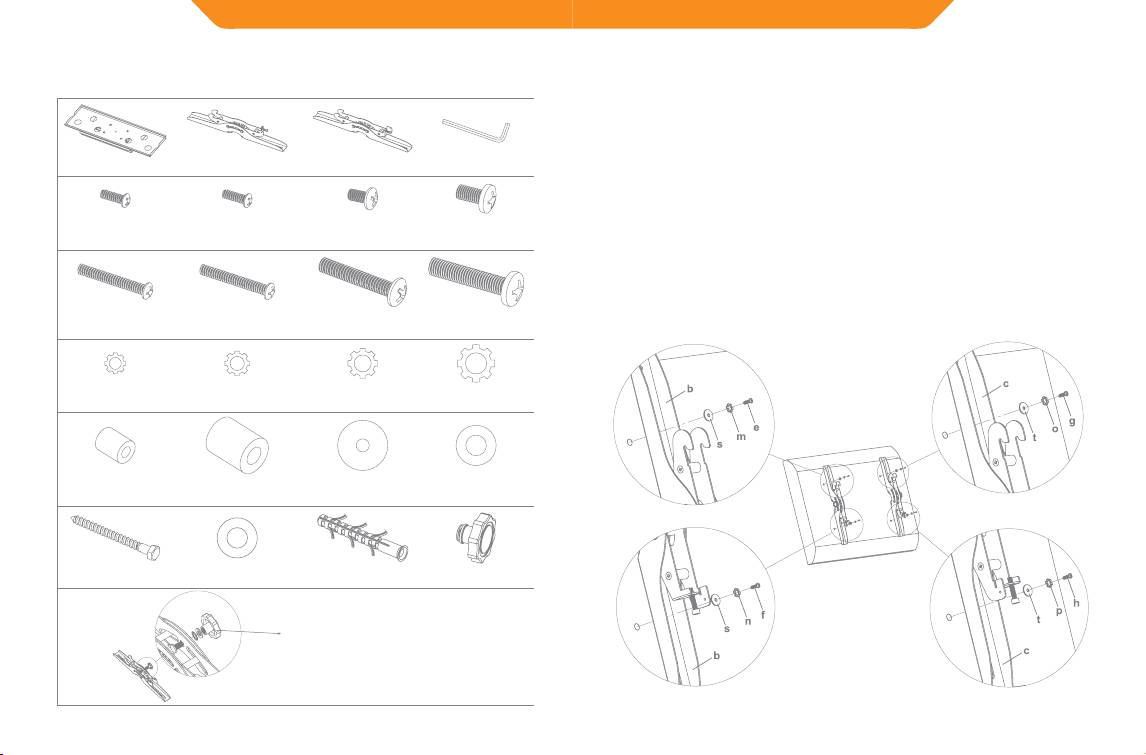 b

s

m

e

c

t

o

g

s

n

f

b

t

p

h

c