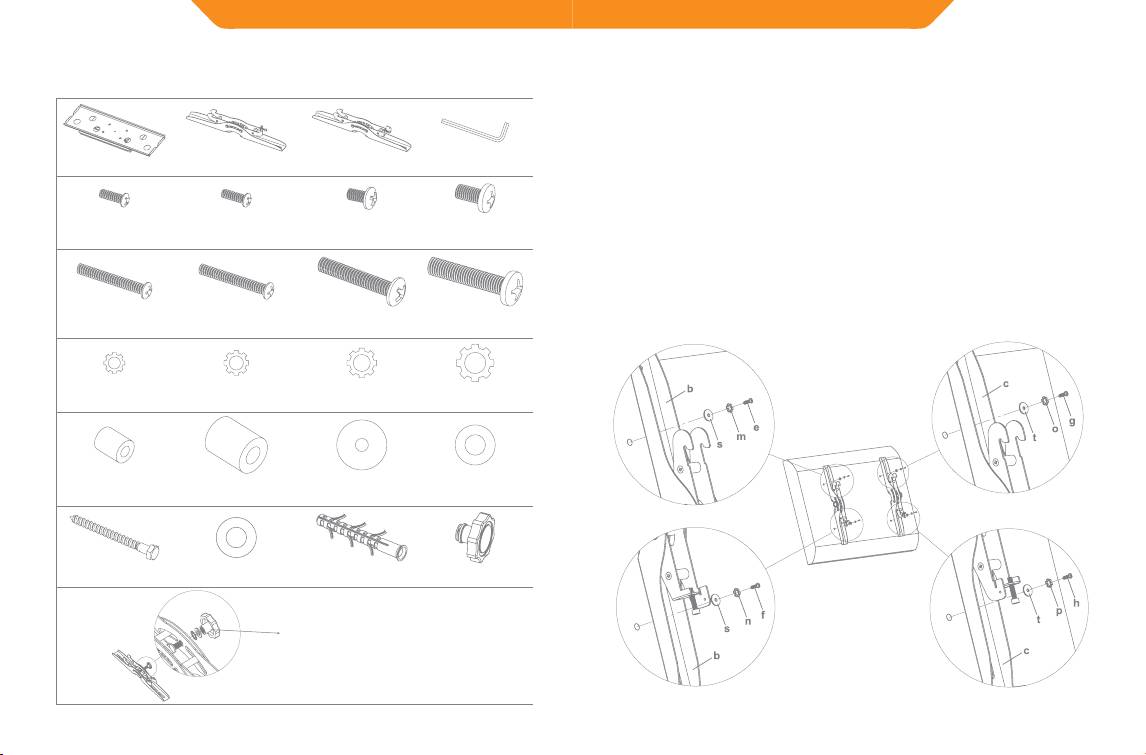 b

s

m

e

c

t

o

g

s

n

f

b

t

p

h

c