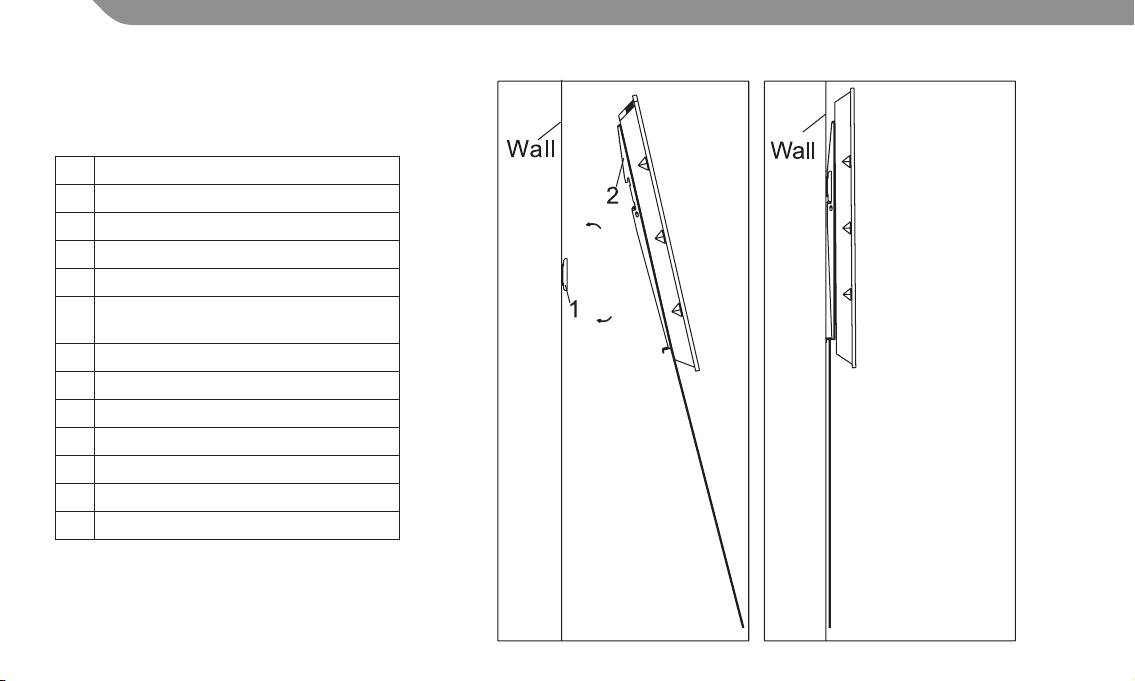 Wall

2

1

Wall