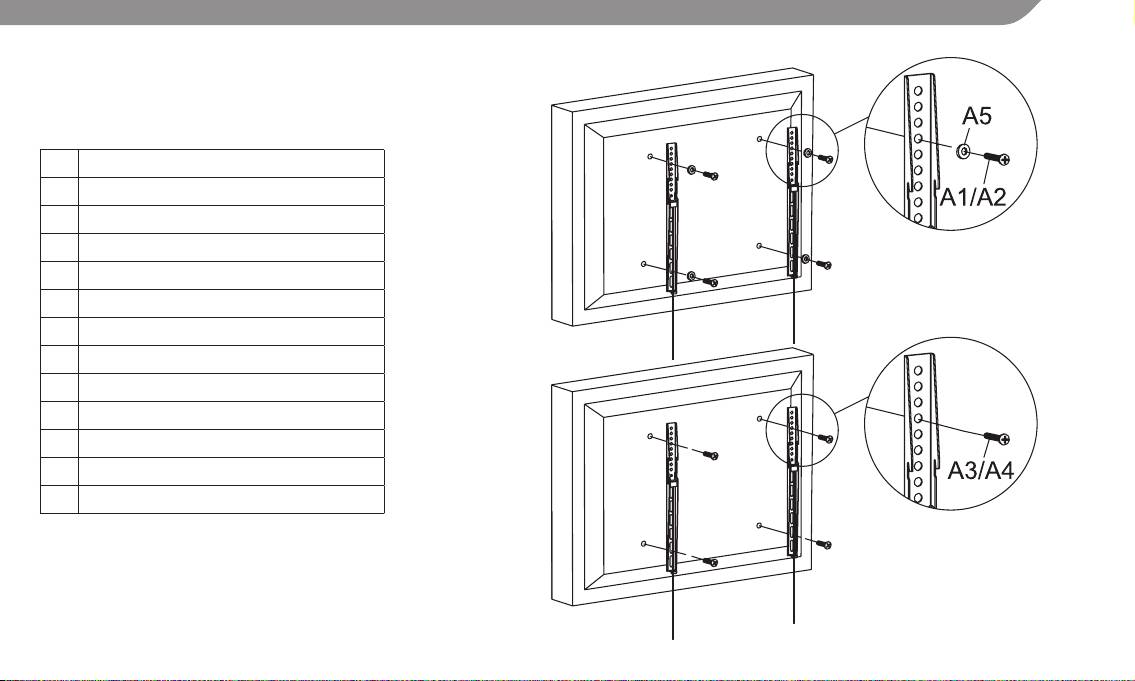 A5
A1/A2
A3/A4