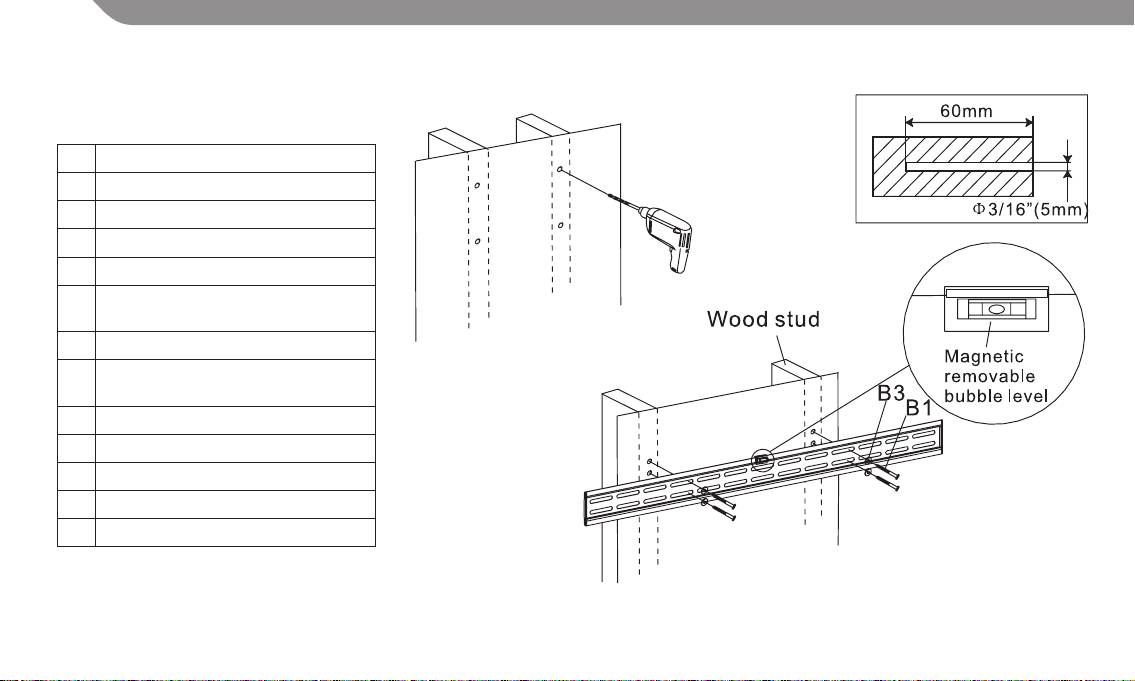 60mm

Φ3/16"(5mm)

Wood stud

Magnetic removable bubble level

B3

B1