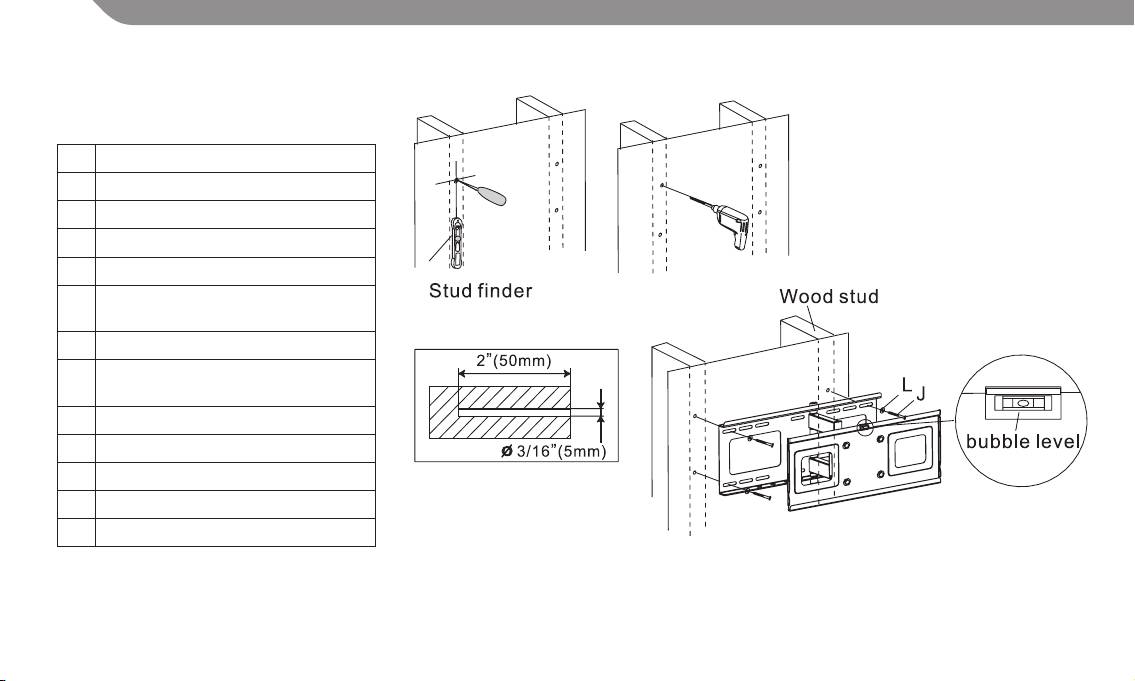 Stud finder

Wood stud

2"(50mm)

ø 3/16"(5mm)

L
J

bubble level