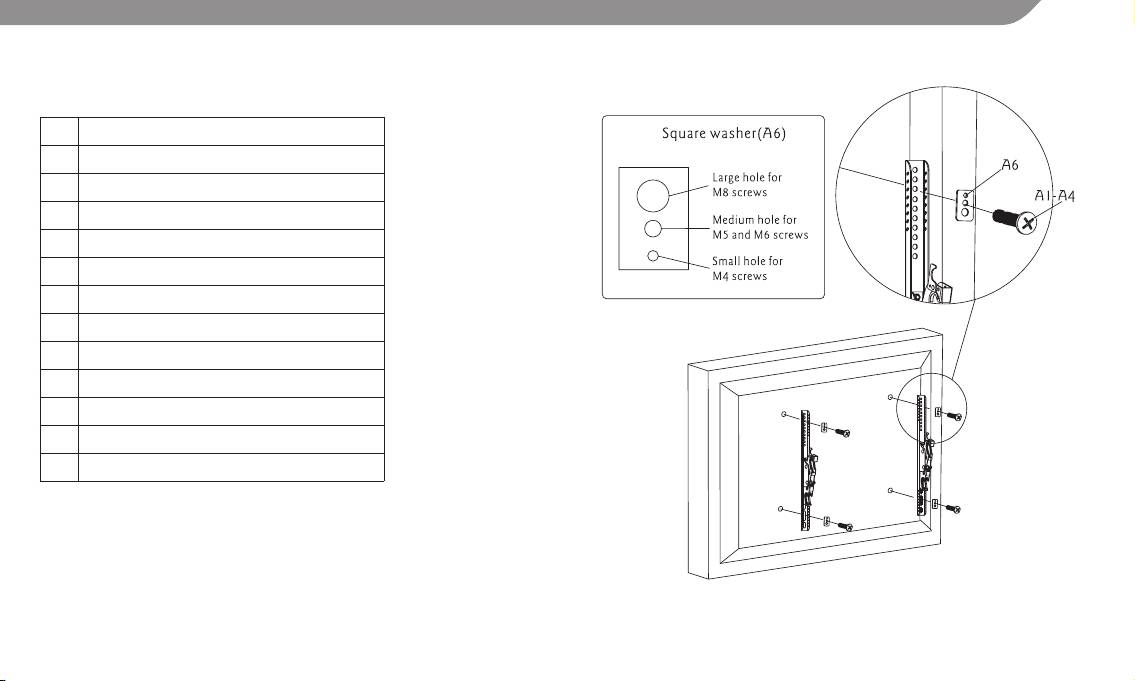 Square washer(A6)

Large hole for M8 screws

Medium hole for M5 and M6 screws

Small hole for M4 screws

A6

A1-A4