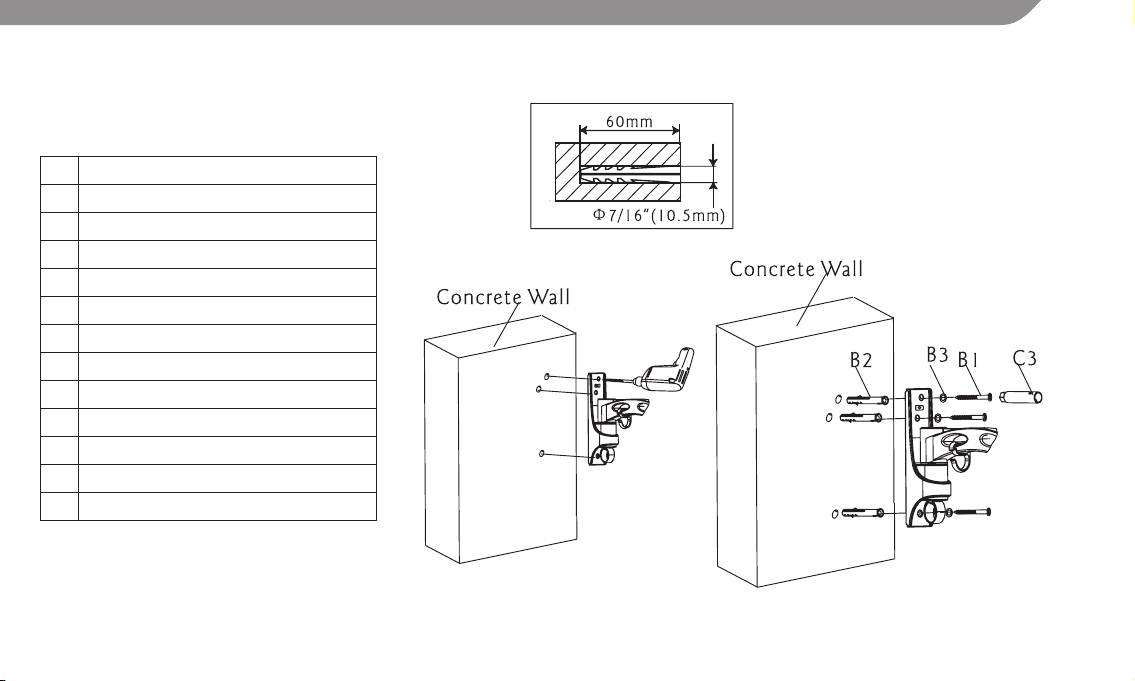 60mm

Φ7/16"(10.5mm)

Concrete Wall

Concrete Wall

B2

B3

B1

C3