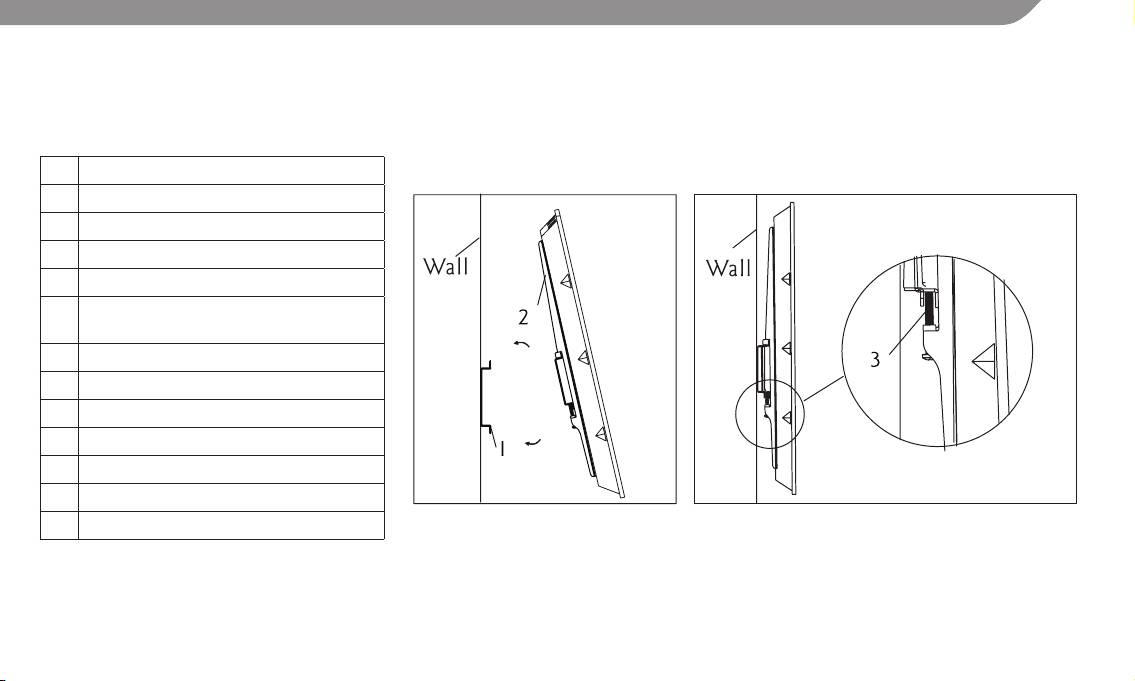 Wall

2

1

Wall

3