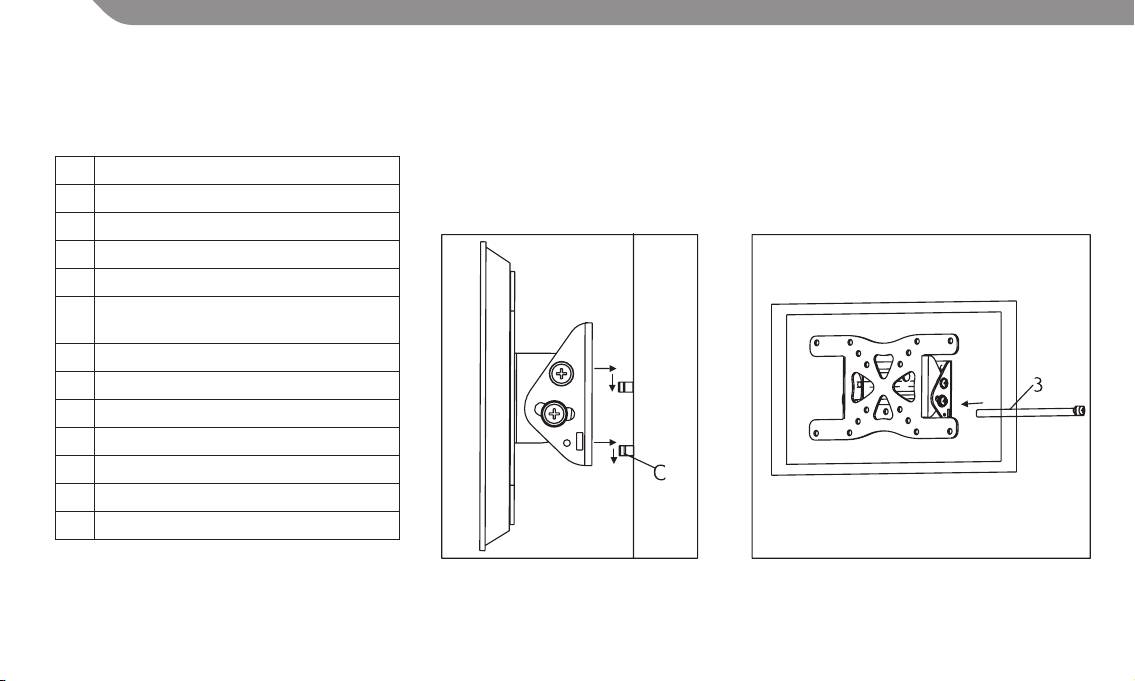 C

3