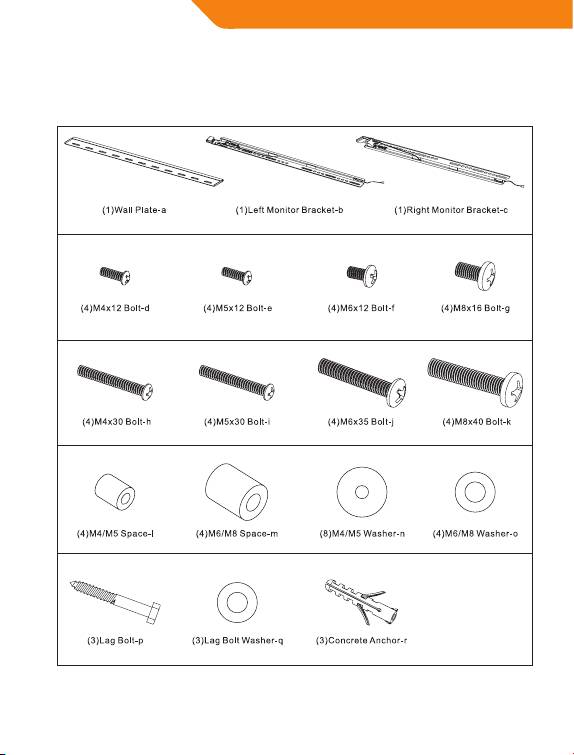 (1)Wall Plate-a
(1)Left Monitor Bracket-b
(1)Right Monitor Bracket-c

(4)M4x12 Bolt-d
(4)M5x12 Bolt-e
(4)M6x12 Bolt-f
(4)M8x16 Bolt-g

(4)M4x30 Bolt-h
(4)M5x30 Bolt-i
(4)M6x35 Bolt-j
(4)M8x40 Bolt-k

(4)M4/M5 Space-l
(4)M6/M8 Space-m
(8)M4/M5 Washer-n
(4)M6/M8 Washer-o

(3)Lag Bolt-p
(3)Lag Bolt Washer-q
(3)Concrete Anchor-r