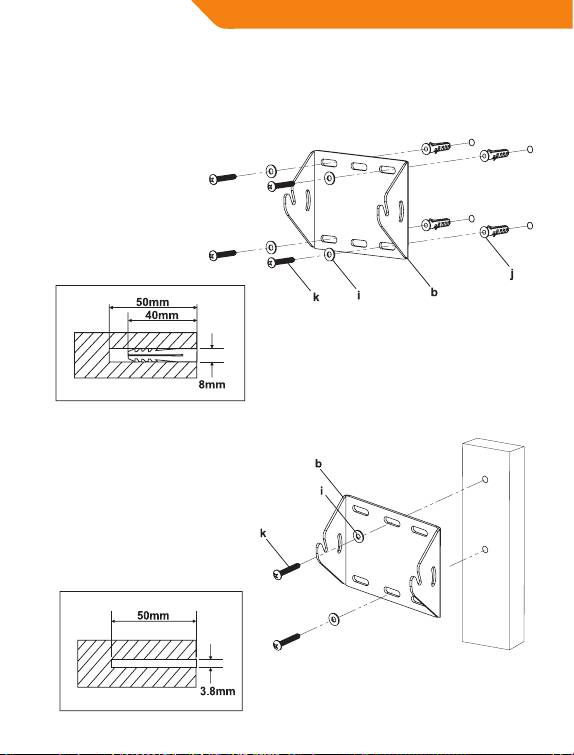 k
i
b
j

50mm
40mm
8mm

b
i
k

50mm
3.8mm