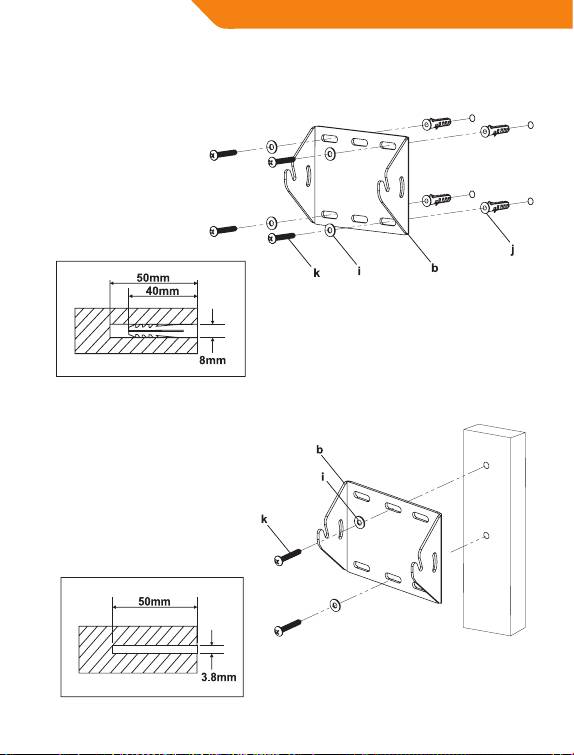 k

i

b

j

50mm

40mm

8mm

b

i

k

50mm

3.8mm