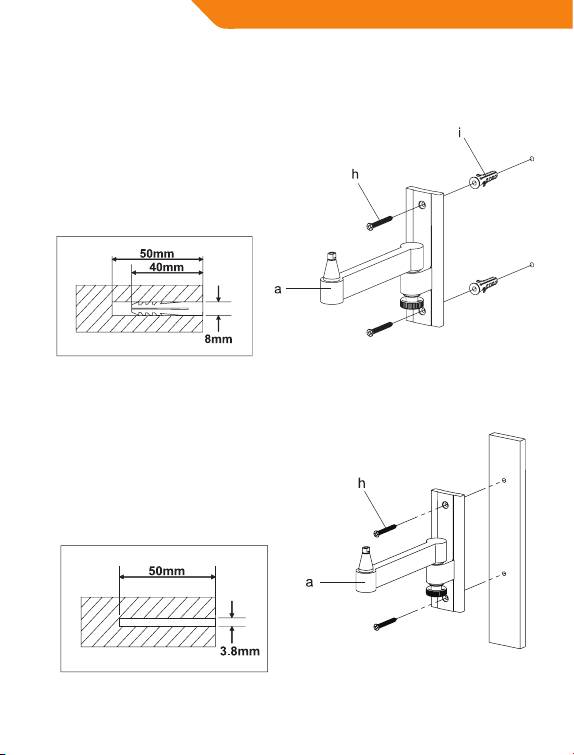 50mm
40mm
8mm

i
h
a

50mm
3.8mm

h
a