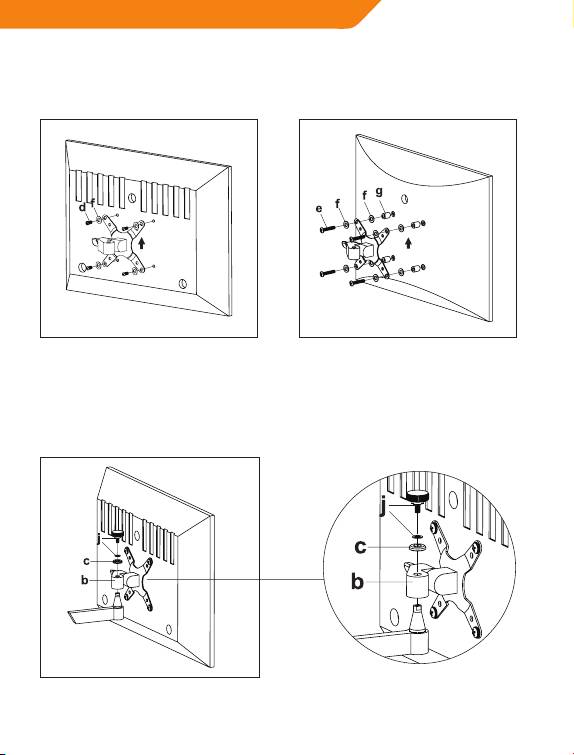 d f

e f f g

j
c
b

j
c
b