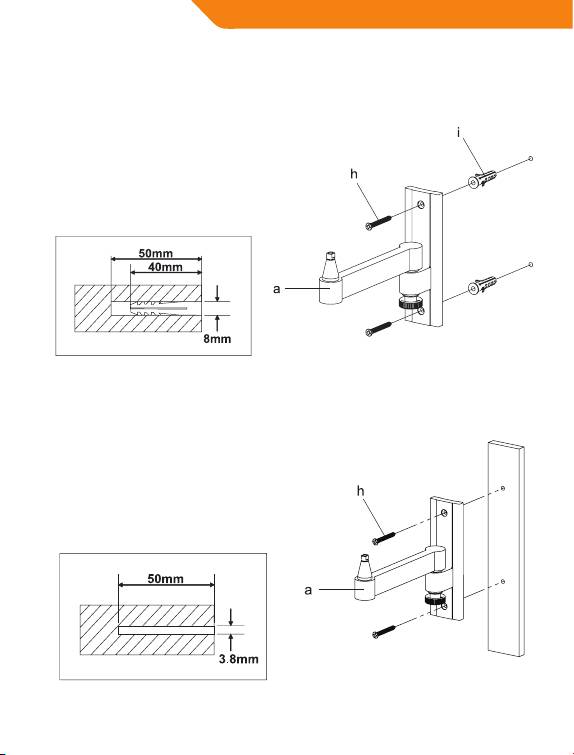 50mm
40mm
8mm

i
h
a

50mm
3.8mm

h
a