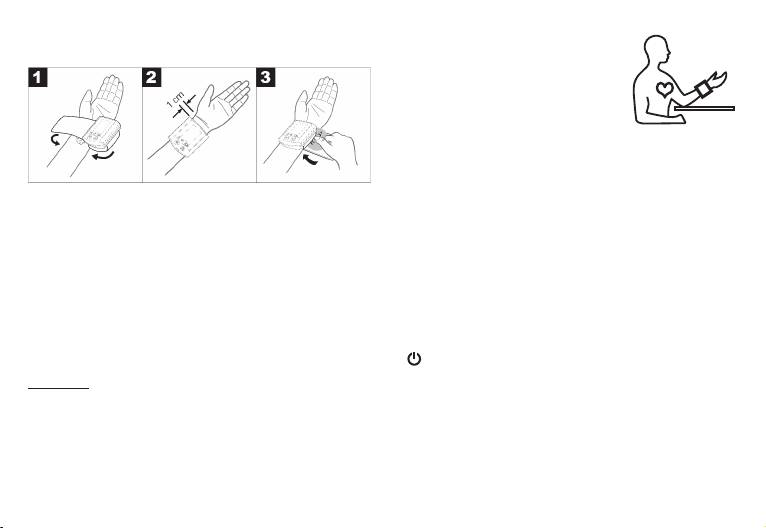 1

2

1 cm

3