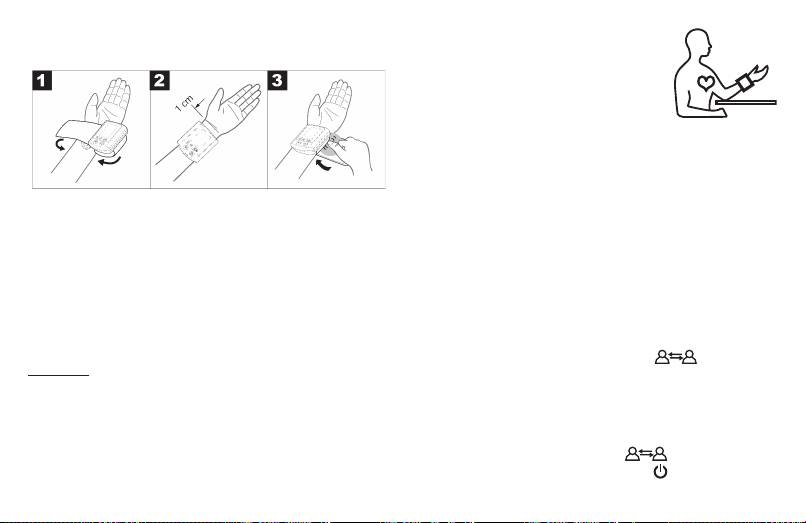 1

2

1 cm

3