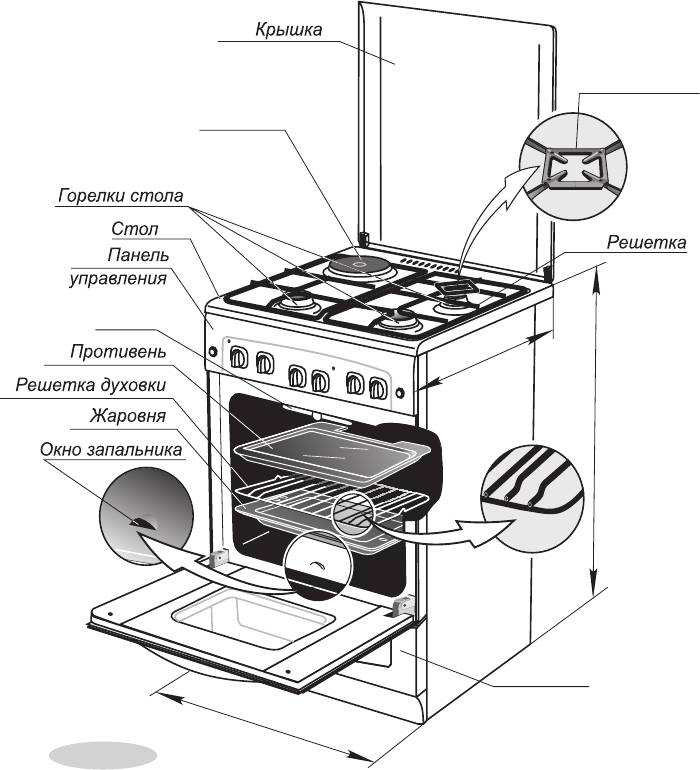 Крышка

Горелки стола

Стол

Панель управления

Решетка

Противень

Решетка духовки

Жаровня

Окно запальника