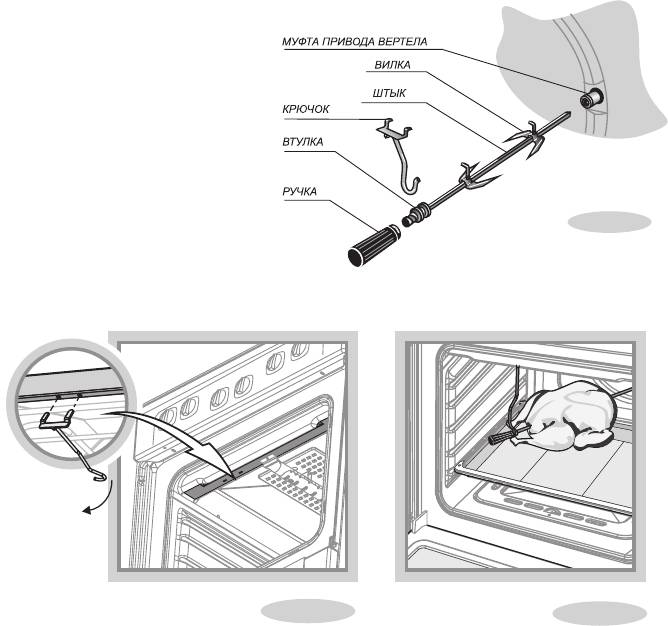 МУФТА ПРИВОДА ВЕРТЕЛА
ВИЛКА
ШТЫК
КРЮЧОК
ВТУЛКА
РУЧКА