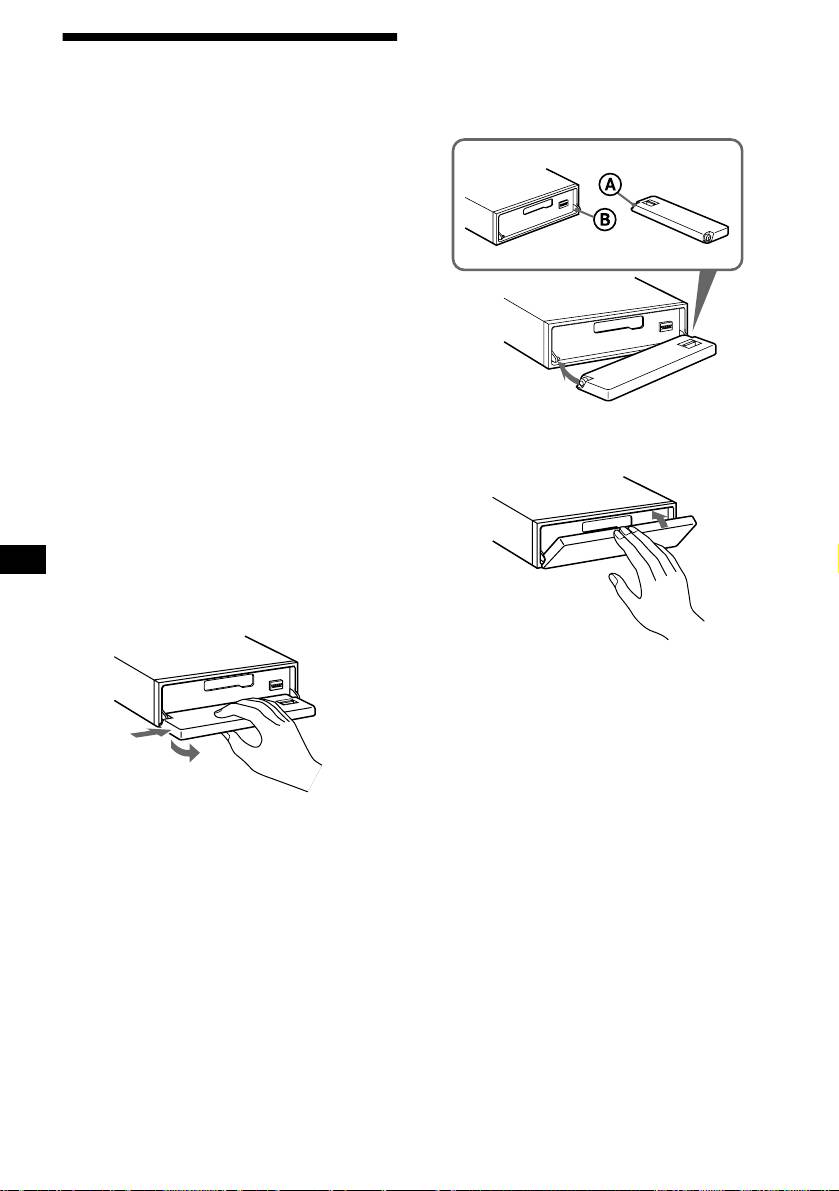 A

B