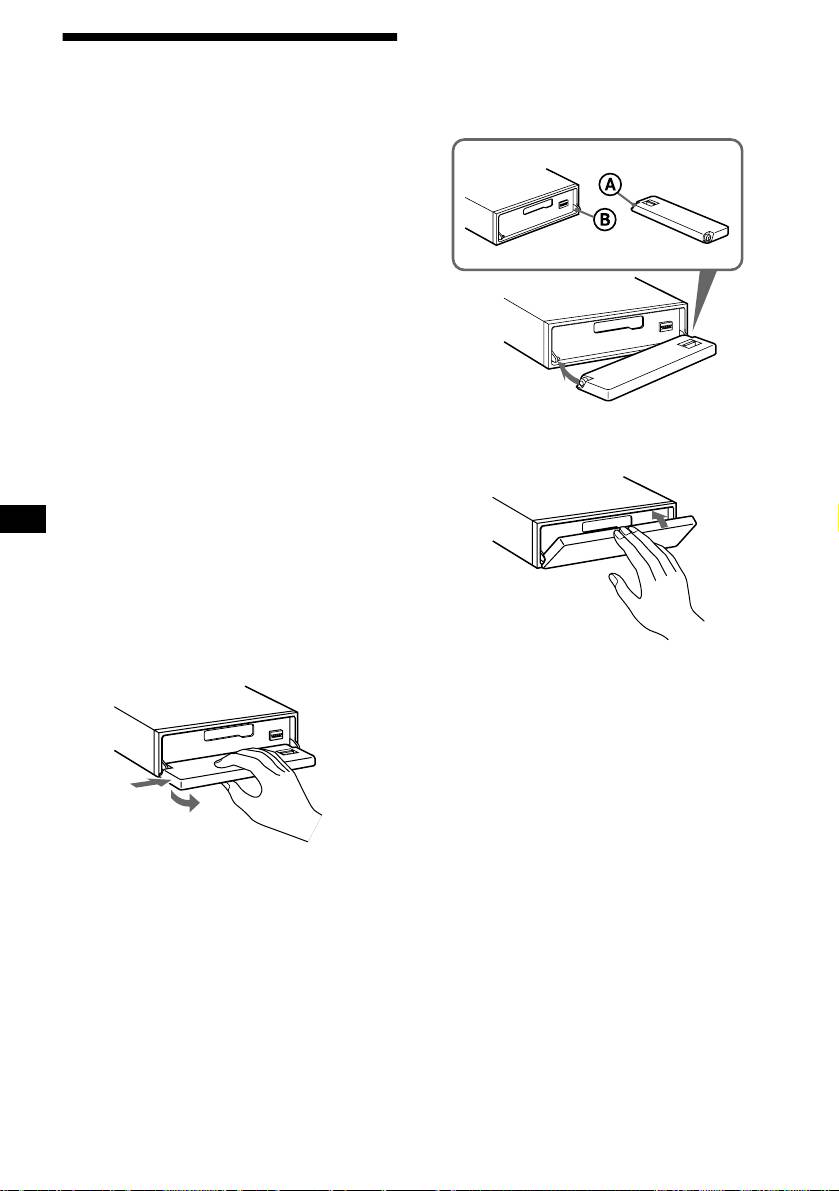 A

B