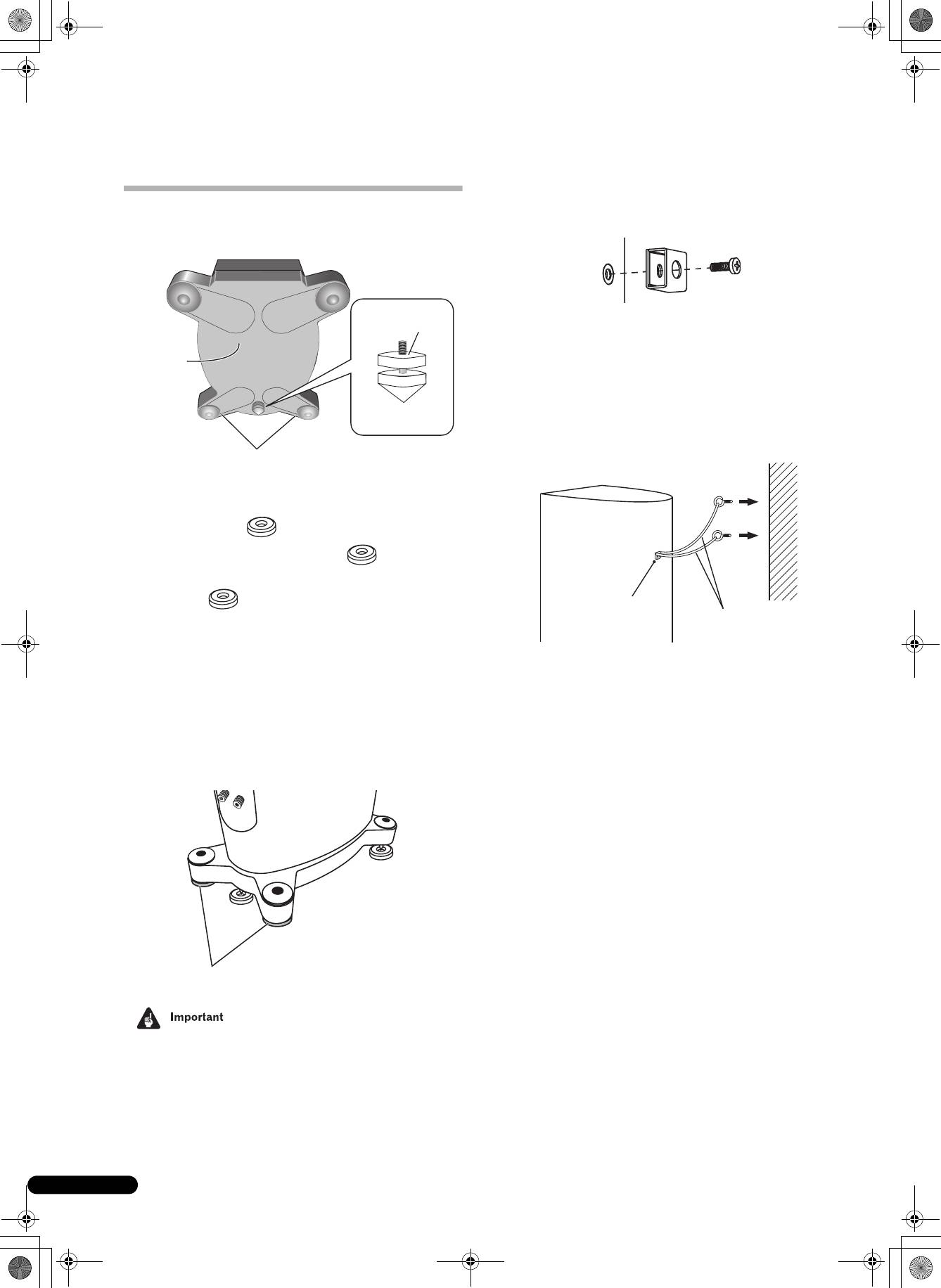 Important