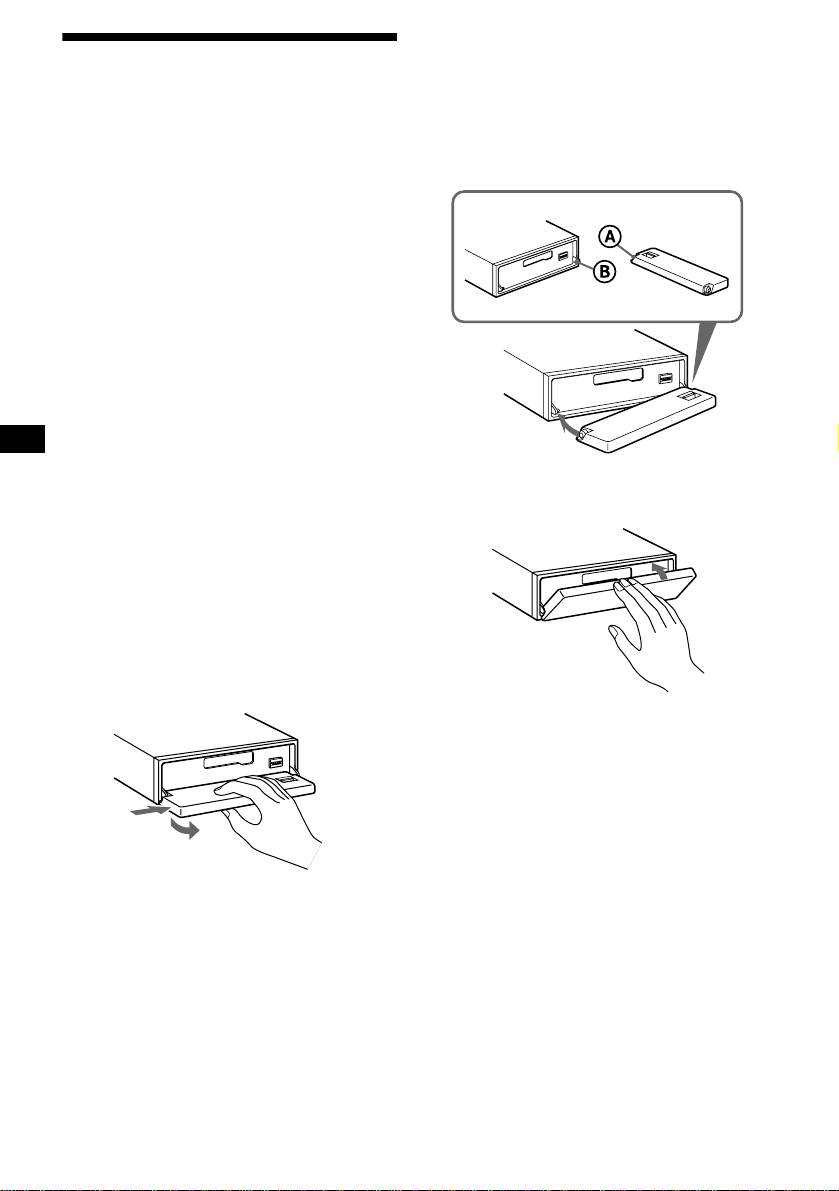 A

B