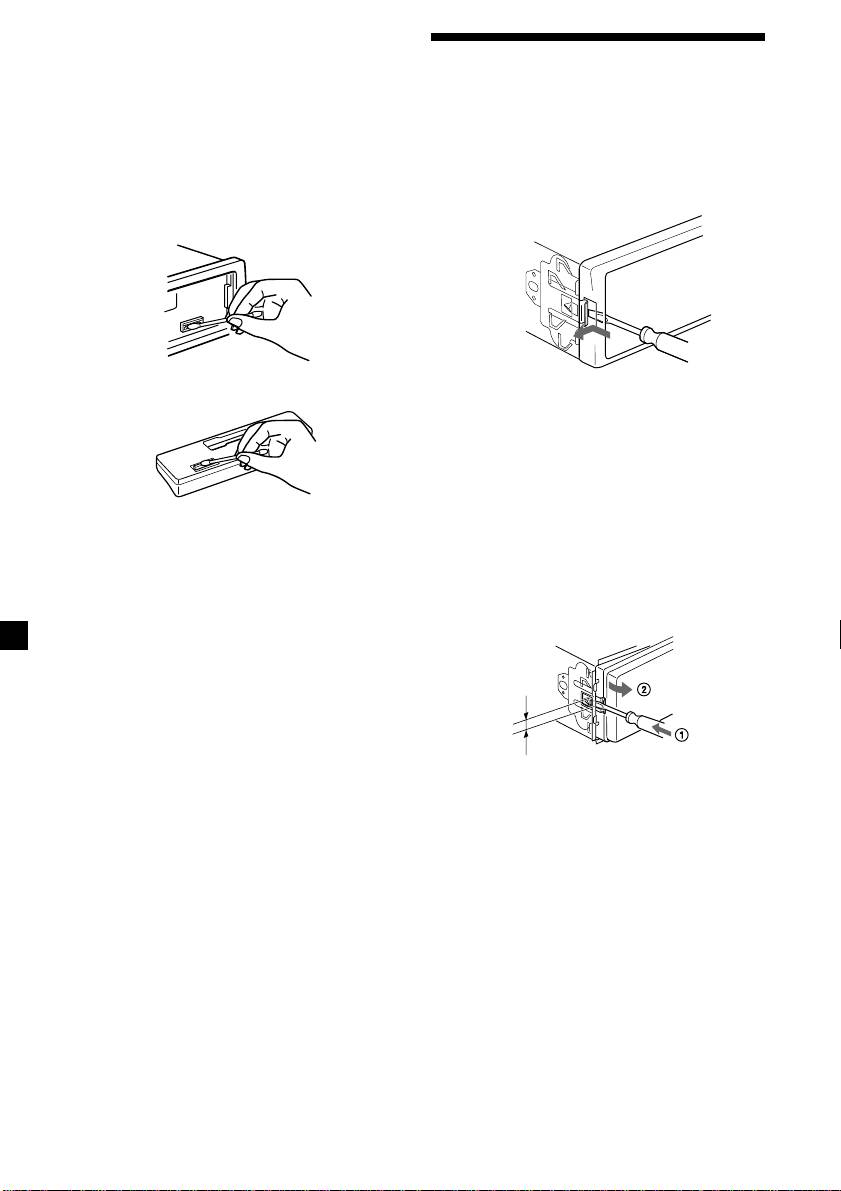 ②
①