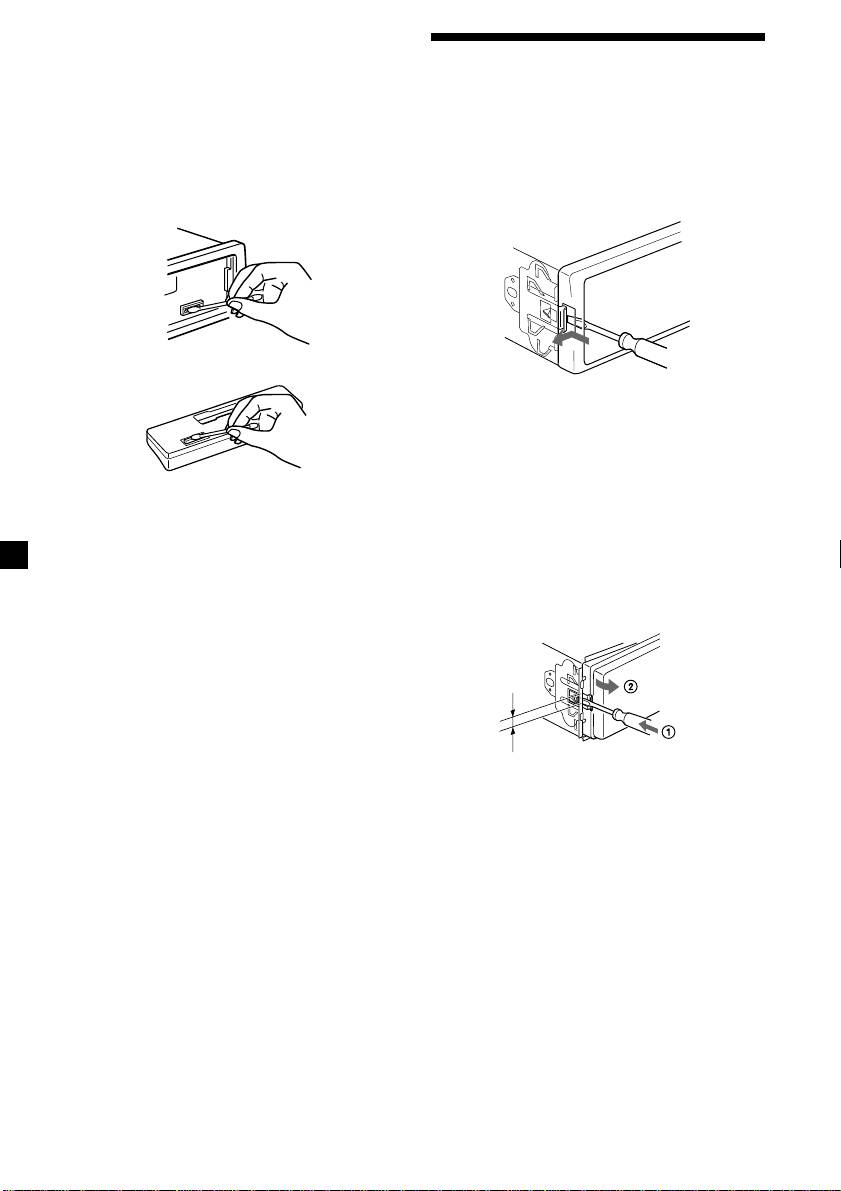 ②
①