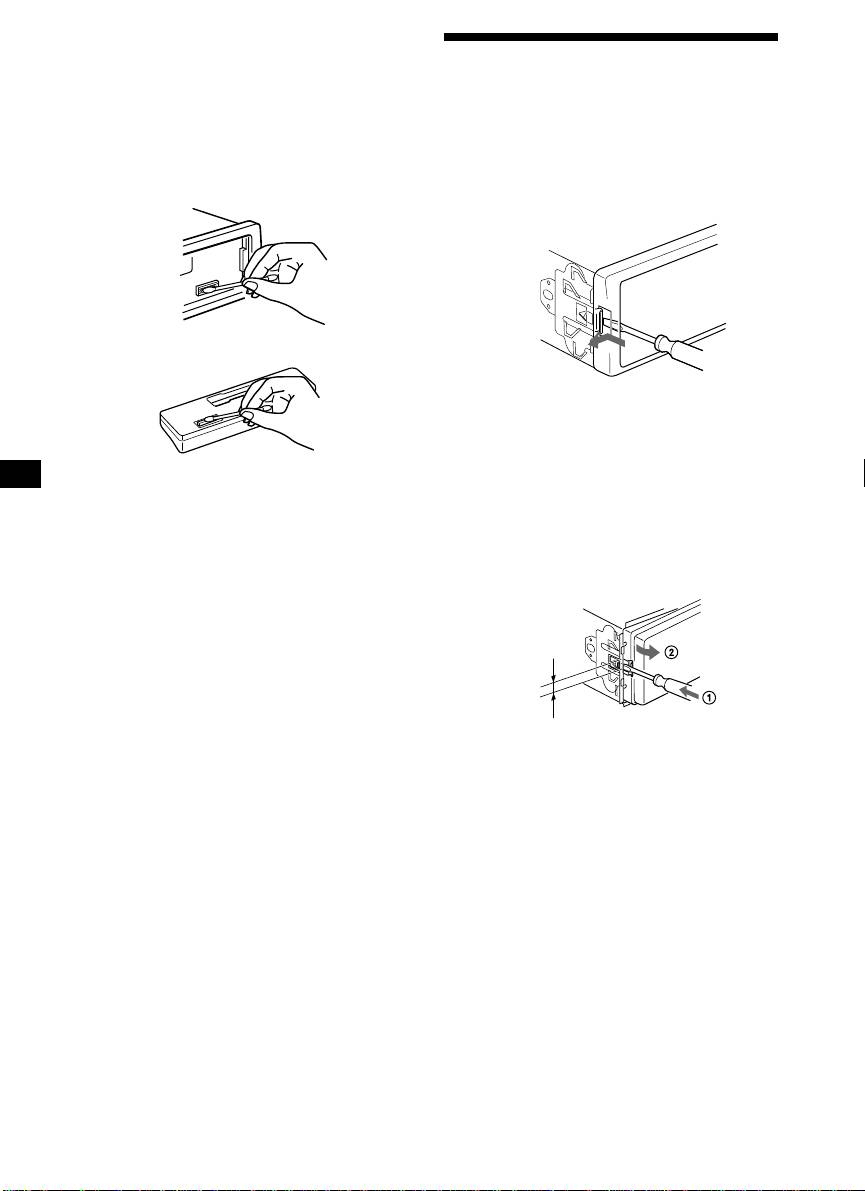 ②
①