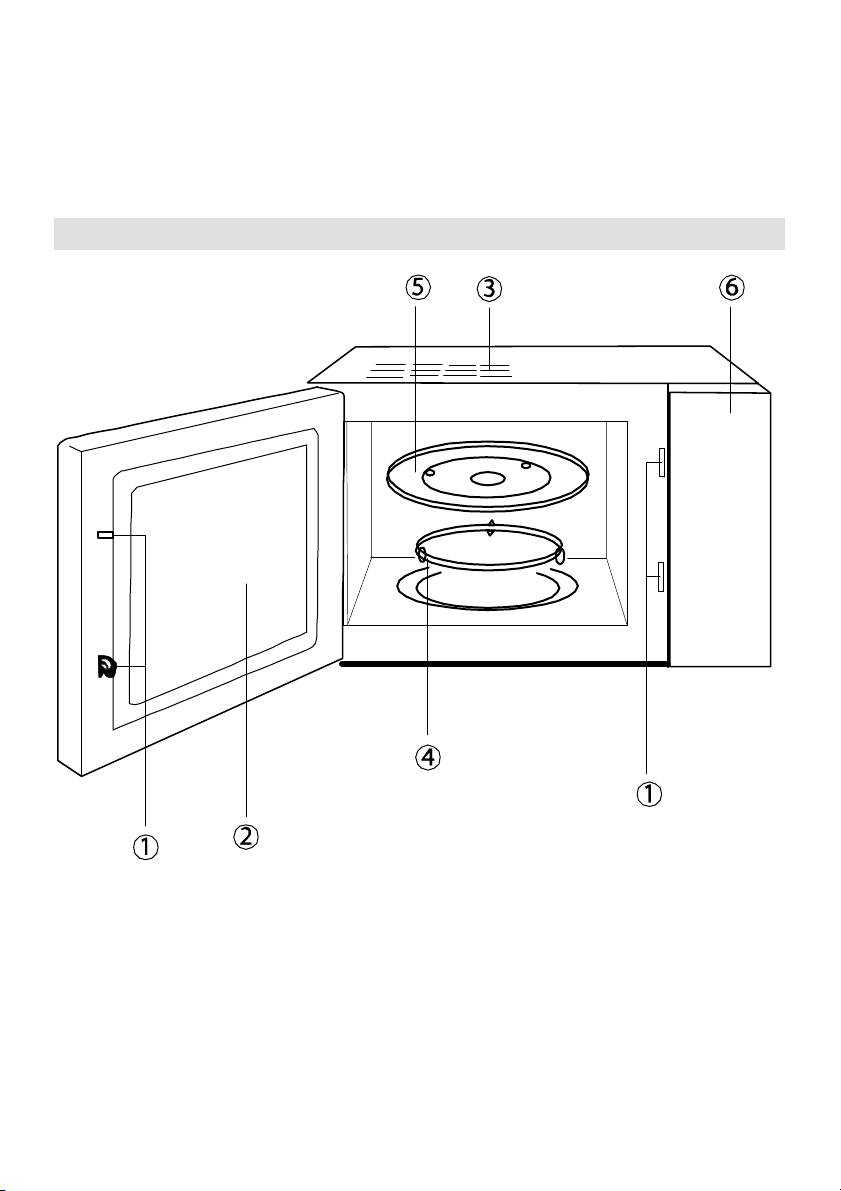 ⑤ ③ ⑥

④

①

① ②