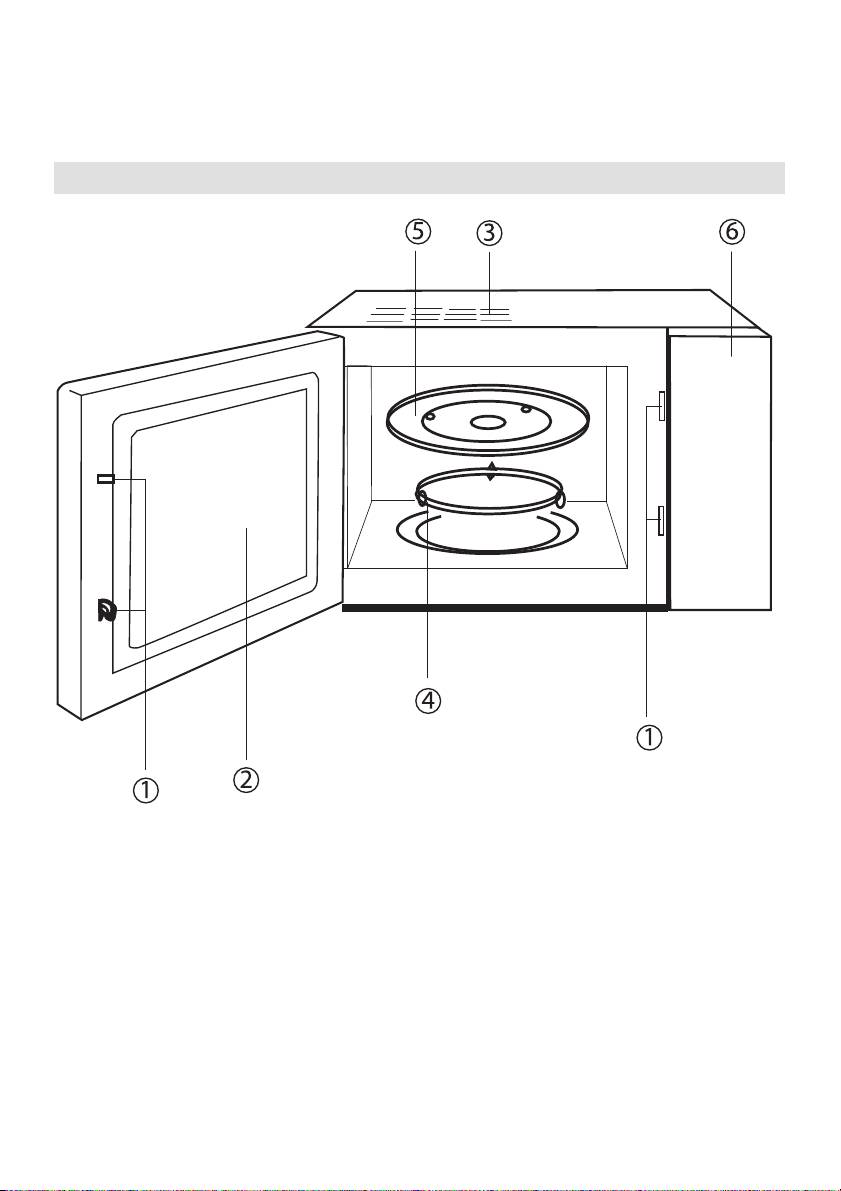 ⑤ ③ ⑥

④ ①

① ②